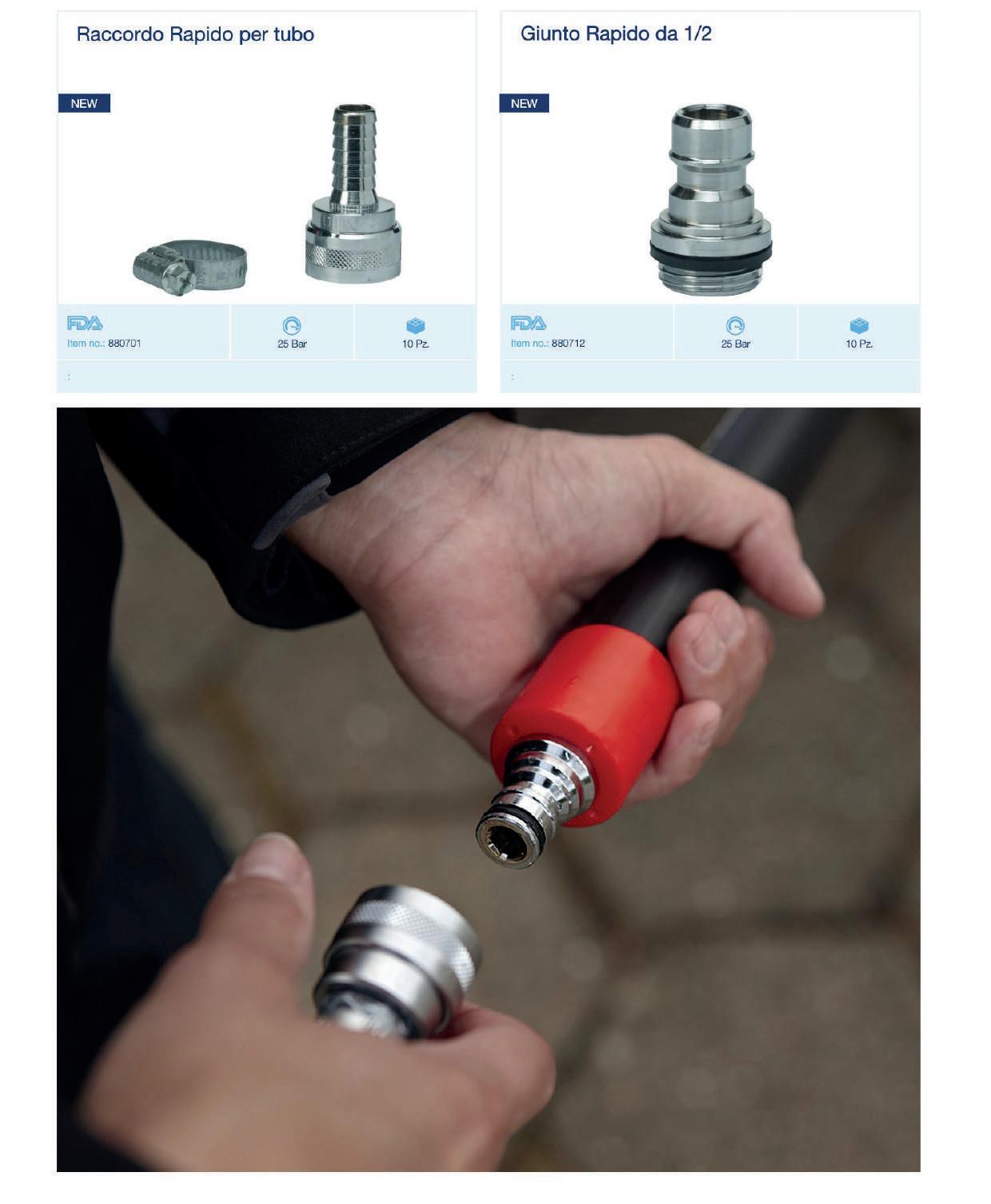 Raccordo Rapido per tubo

NEW

FDA
Item no.: 880701

25 Bar

10 Pz.

:

Giunto Rapido da 1/2

NEW

FDA
Item no.: 880712

25 Bar

10 Pz.

: