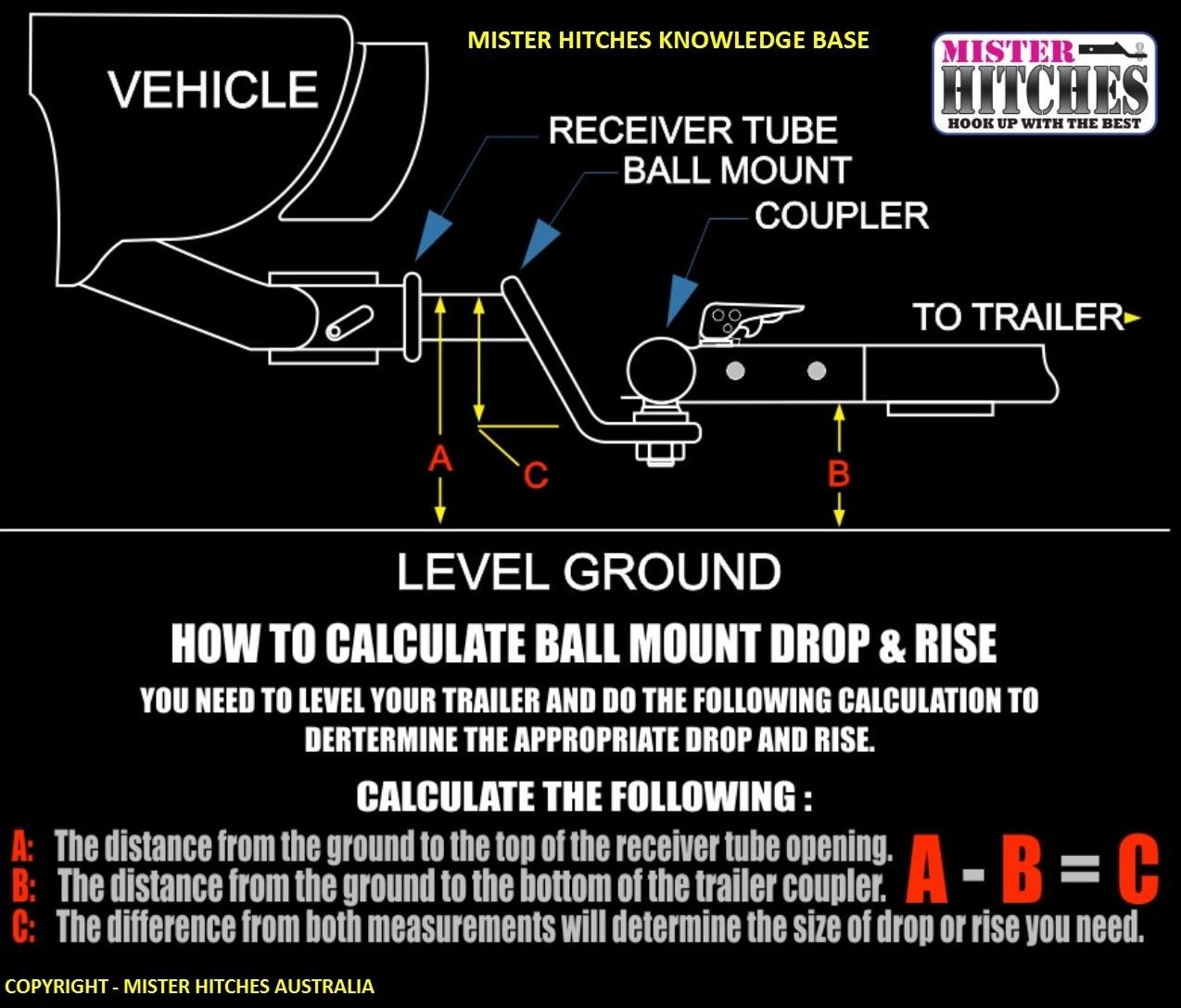 MISTER HITCHES KNOWLEDGE BASE

MISTER HITCHES
HOOK UP WITH THE BEST

VEHICLE

RECEIVER TUBE
BALL MOUNT
COUPLER

TO TRAILER

A
C
B

LEVEL GROUND

HOW TO CALCULATE BALL MOUNT DROP & RISE

YOU NEED TO LEVEL YOUR TRAILER AND DO THE FOLLOWING CALCULATION TO DERTERMINE THE APPROPRIATE DROP AND RISE.

CALCULATE THE FOLLOWING :

A: The distance from the ground to the top of the receiver tube opening.
B: The distance from the ground to the bottom of the trailer coupler.
C: The difference from both measurements will determine the size of drop or rise you need.

A - B = C

COPYRIGHT - MISTER HITCHES AUSTRALIA