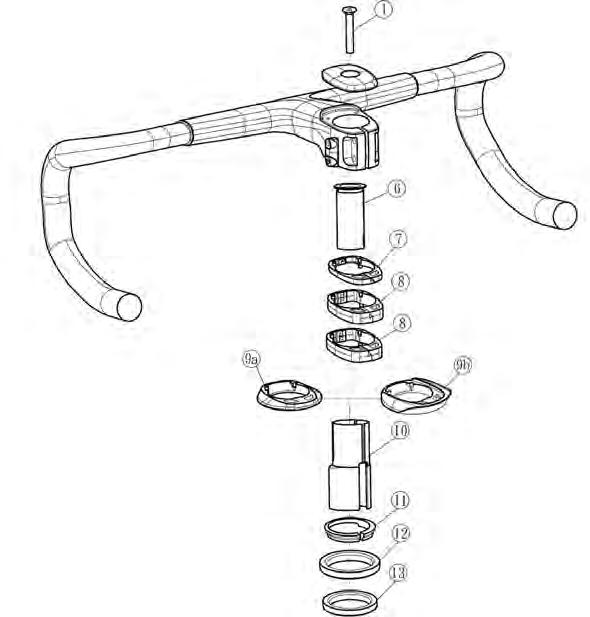 1
6
7
8
8
9a
9b
10
11
12
13