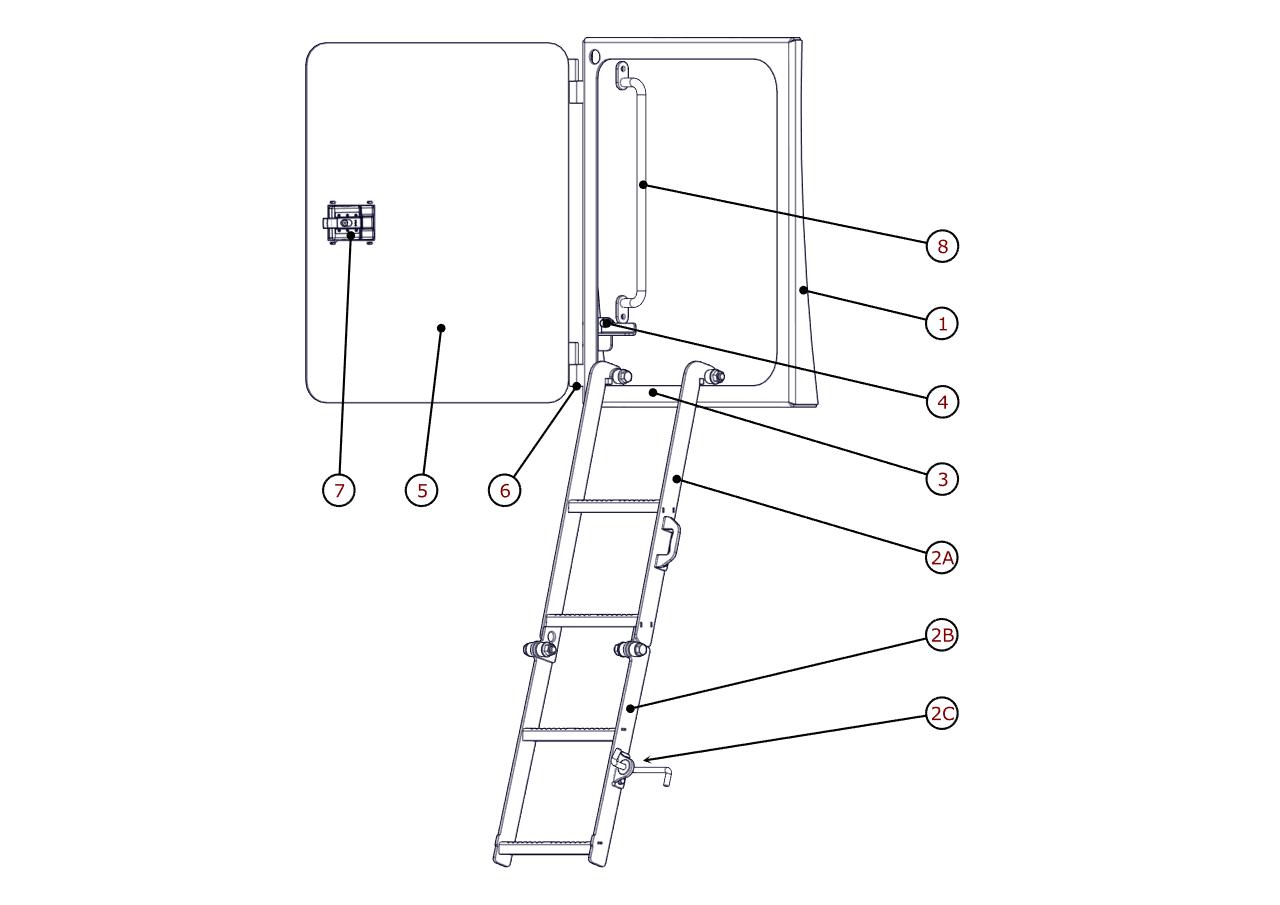 8
1
4
3
2A
2B
2C
7
5
6