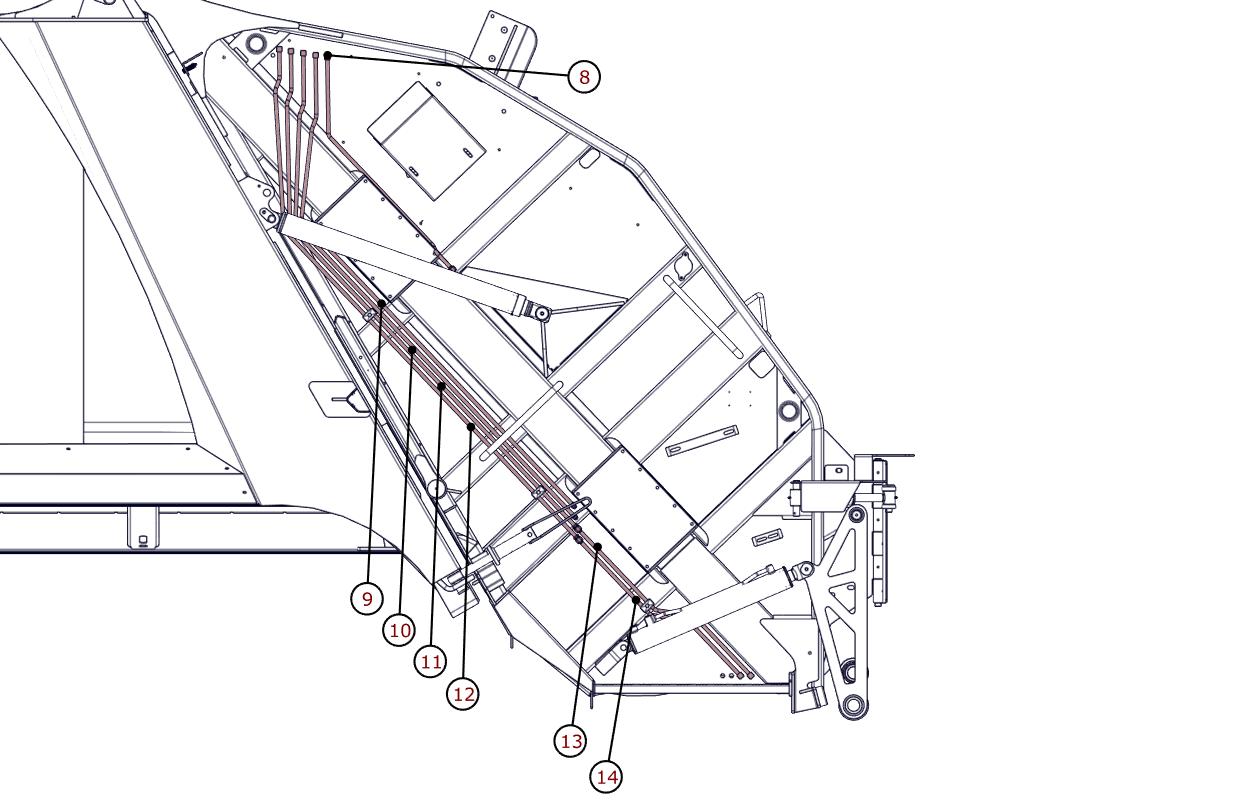 8
9
10
11
12
13
14