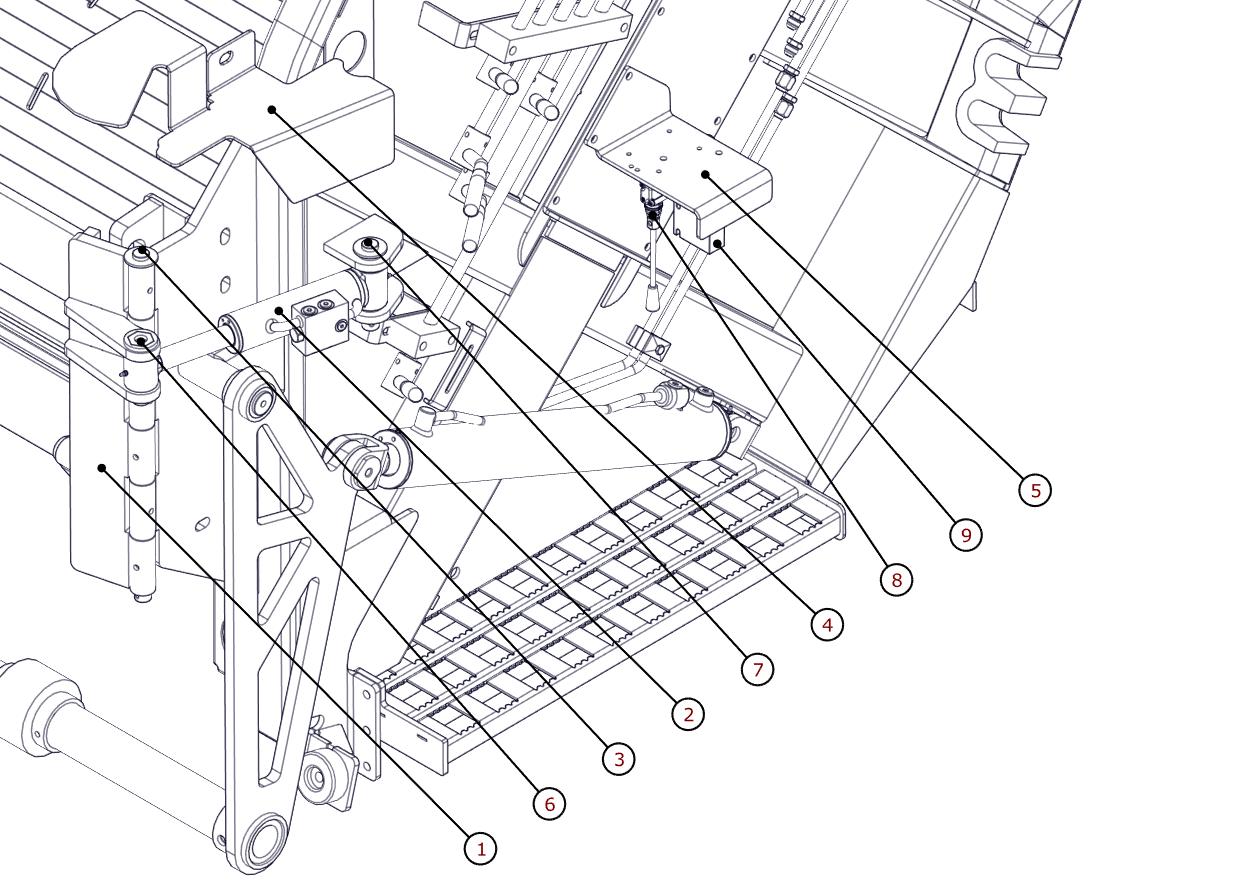 5
9
8
4
7
2
3
6
1