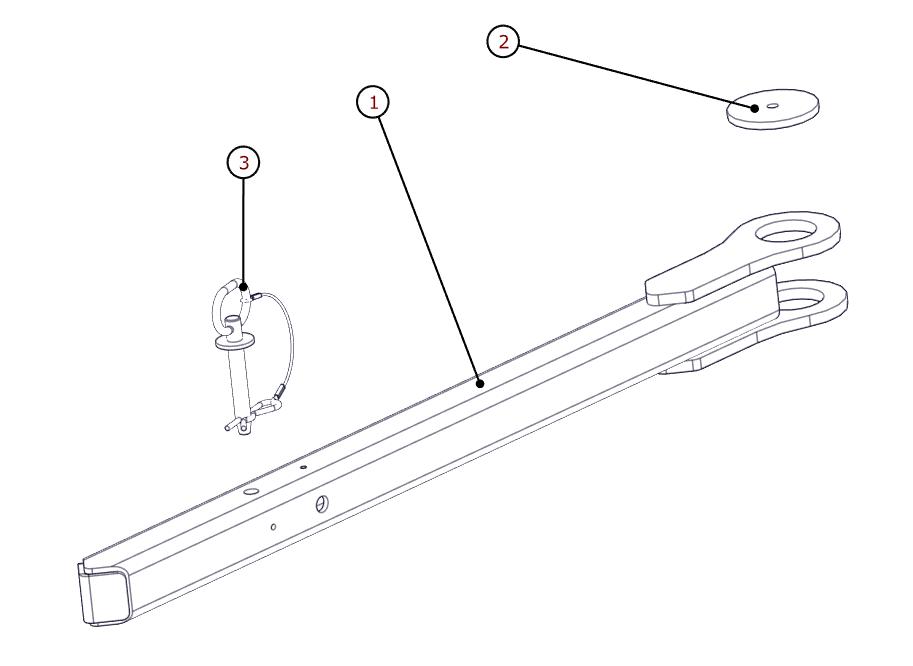 2
1
3