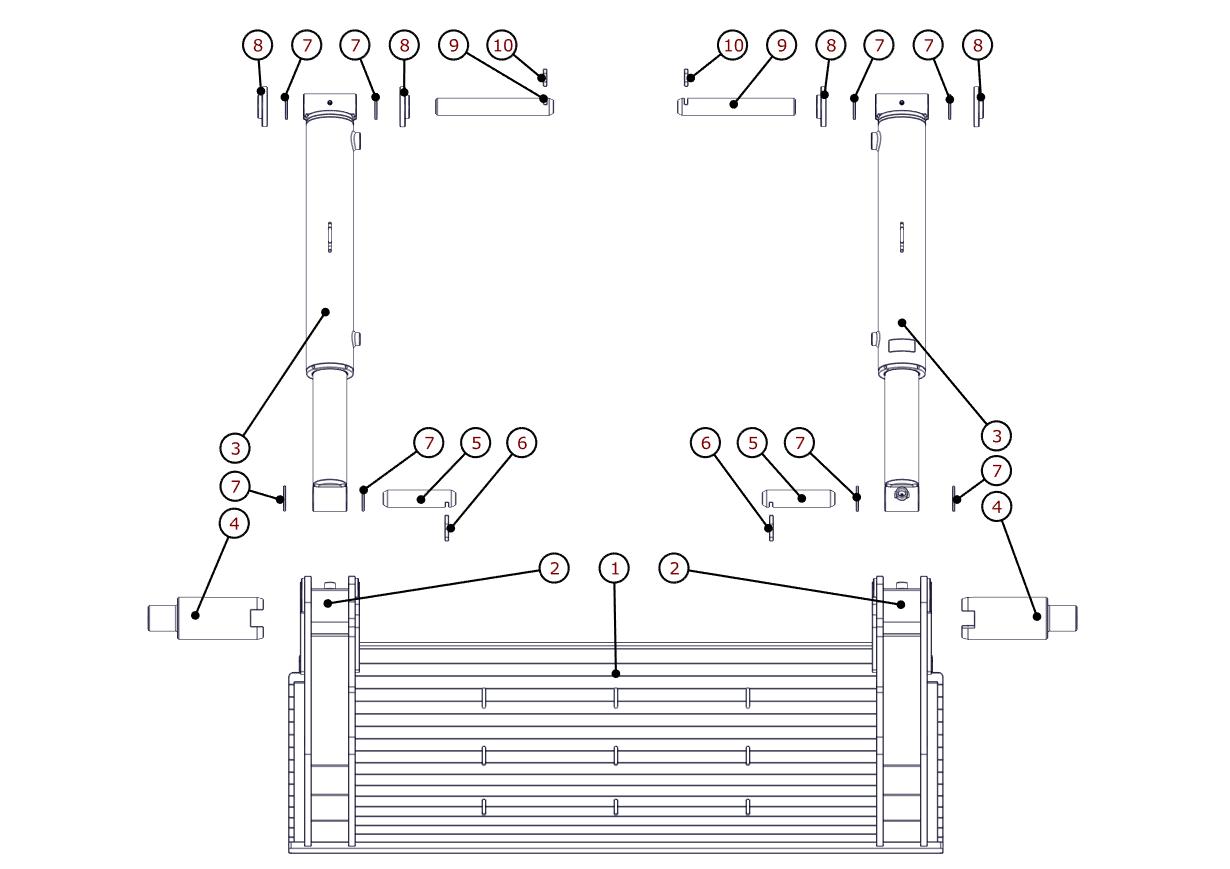 8 7 7 8 9 10 10 9 8 7 7 8

3 3

7 5 6 6 5 7
7 7
4 4

2 1 2