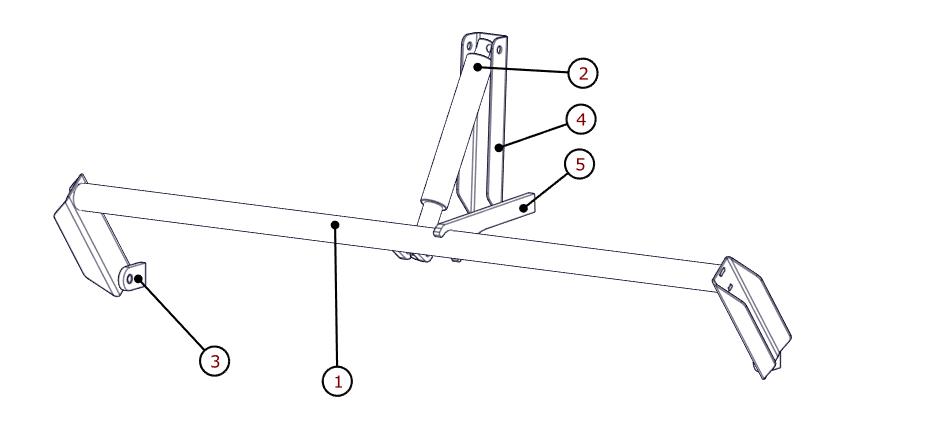 2
4
5
3
1