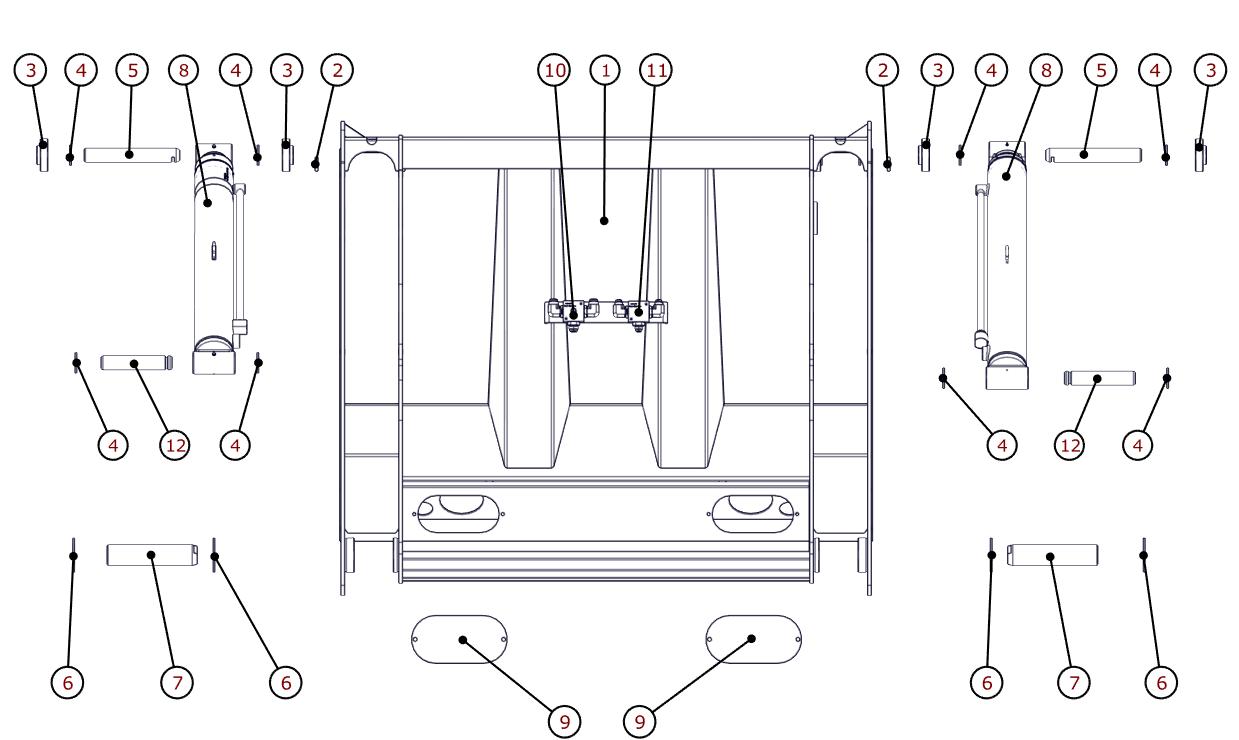 3 4 5 8 4 3 2 10 1 11 2 3 4 8 5 4 3

4 12 4 4 12 4

6 7 6 6 7 6

9 9