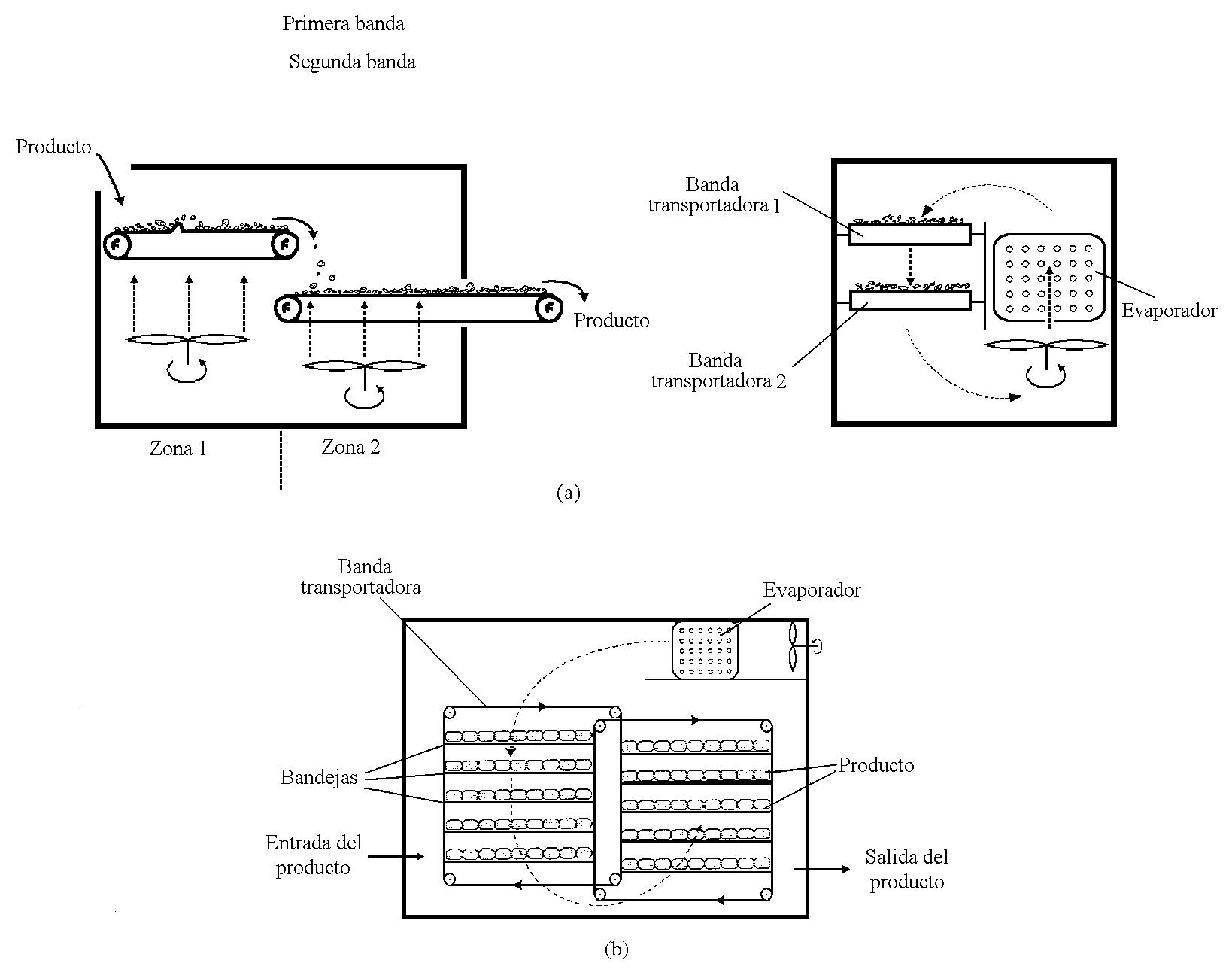 Primera banda

Segunda banda

Producto

Producto

Zona 1

Zona 2

Banda transportadora 1

Banda transportadora 2

Evaporador

(a)

Banda transportadora

Evaporador

Bandejas

Producto

Entrada del producto

Salida del producto

(b)