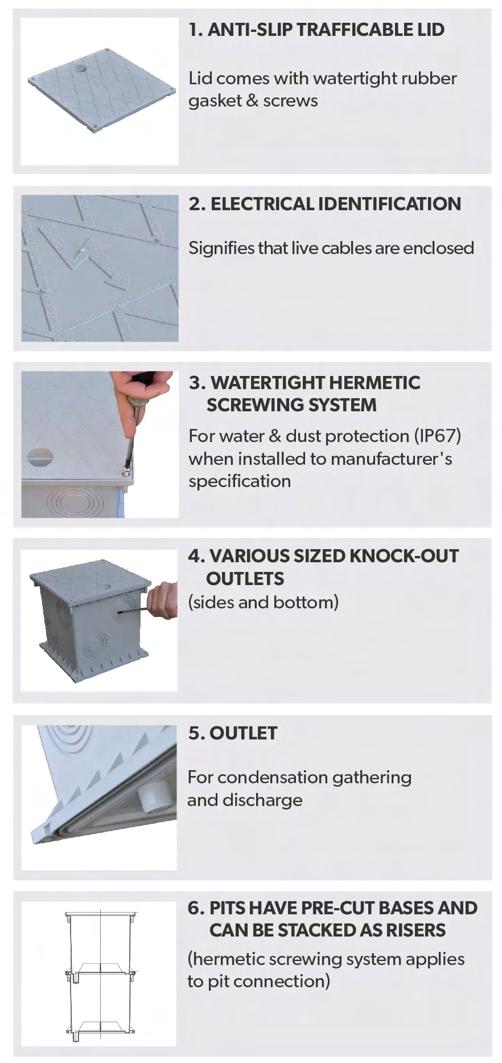 1. ANTI-SLIP TRAFFICABLE LID

Lid comes with watertight rubber gasket & screws

2. ELECTRICAL IDENTIFICATION

Signifies that live cables are enclosed

3. WATERTIGHT HERMETIC SCREWING SYSTEM

For water & dust protection (IP67) when installed to manufacturer's specification

4. VARIOUS SIZED KNOCK-OUT OUTLETS

(sides and bottom)

5. OUTLET

For condensation gathering and discharge

6. PITS HAVE PRE-CUT BASES AND CAN BE STACKED AS RISERS

(hermetic screwing system applies to pit connection)