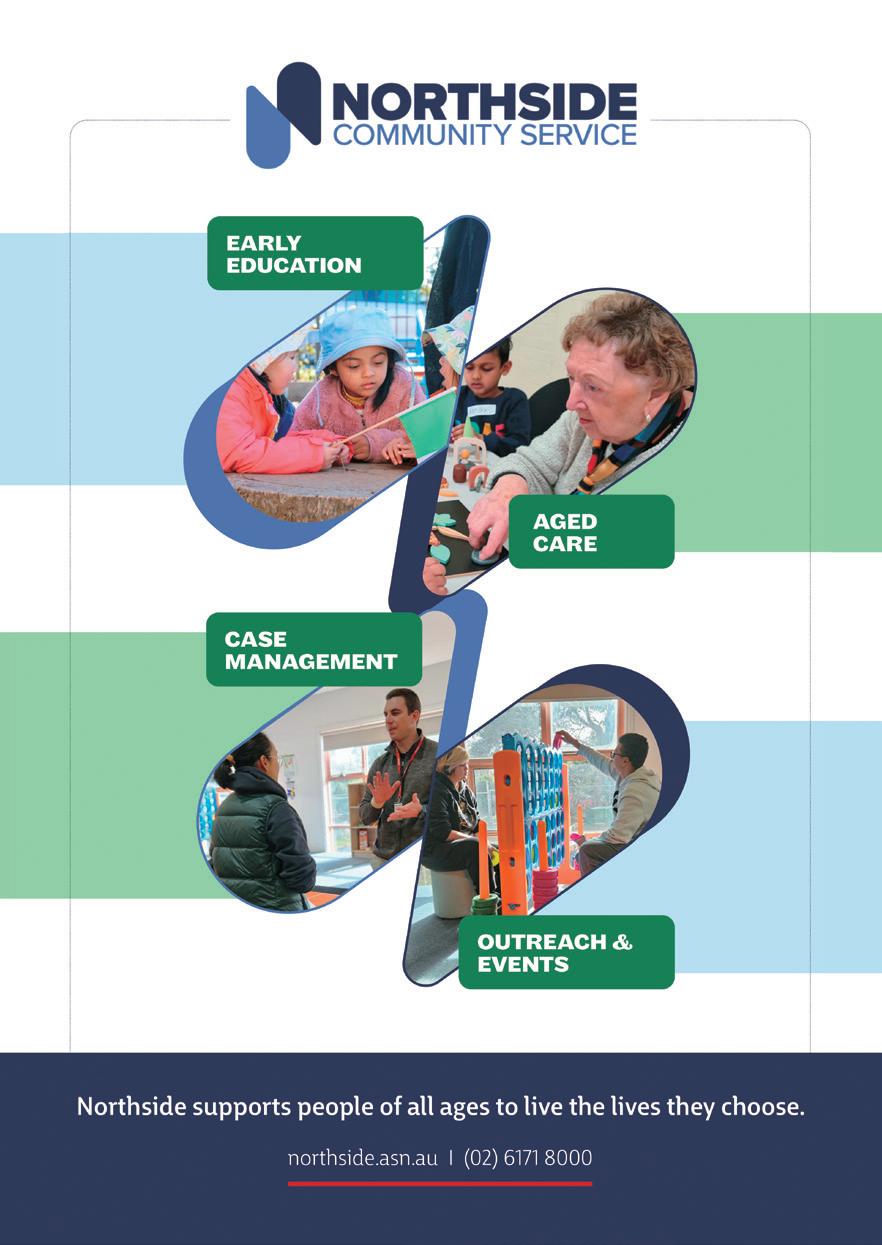 NORTHSIDE
COMMUNITY SERVICE

EARLY EDUCATION

AGED CARE

CASE MANAGEMENT

OUTREACH & EVENTS

Northside supports people of all ages to live the lives they choose.

northside.asn.au | (02) 6171 8000