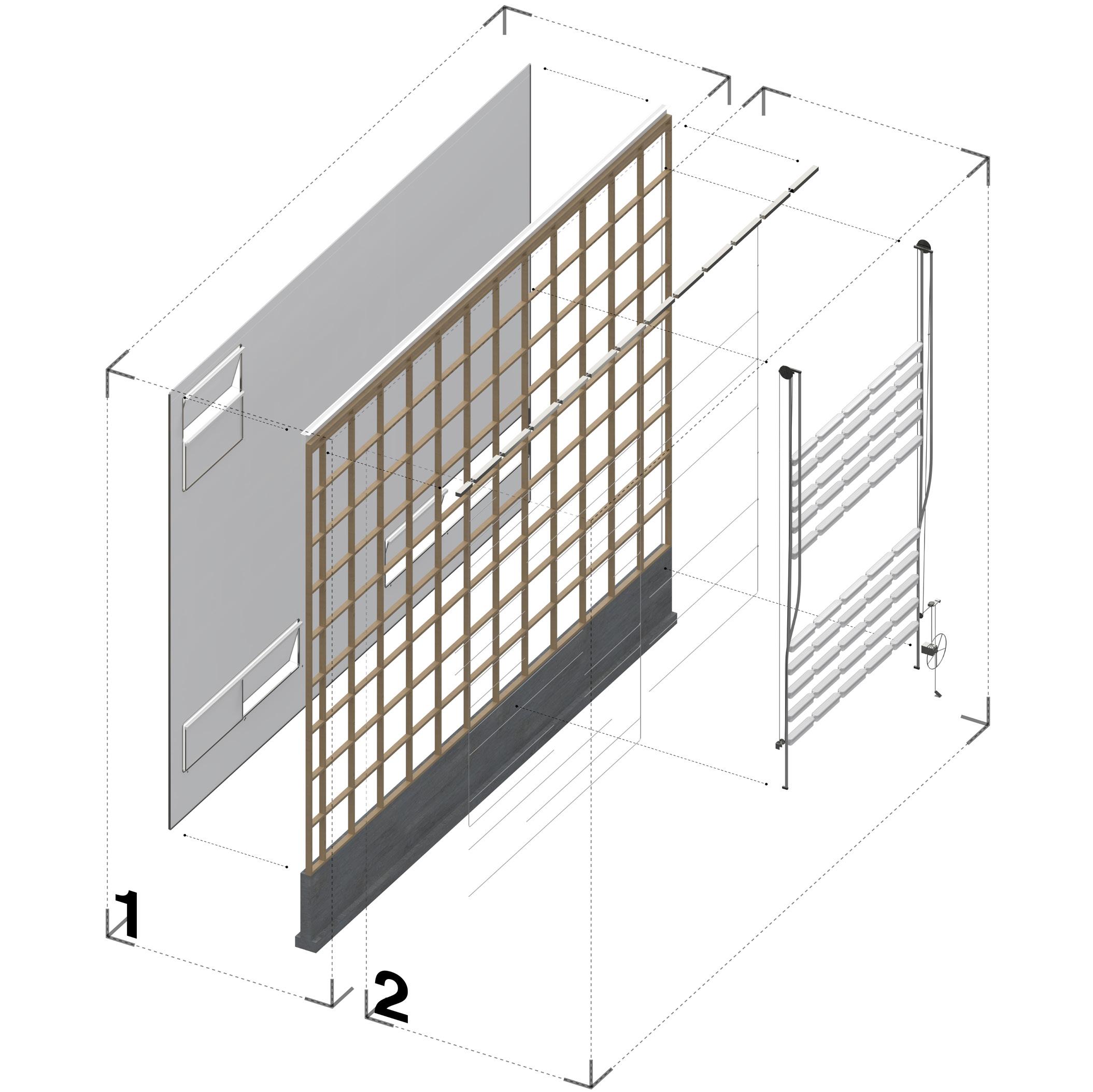 1

2