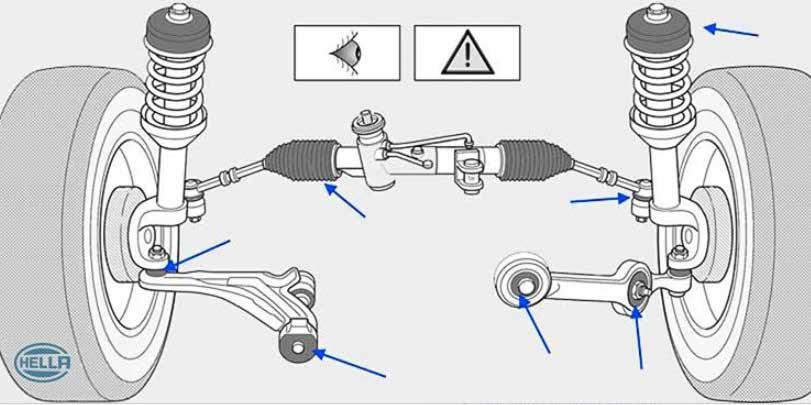 HELLA