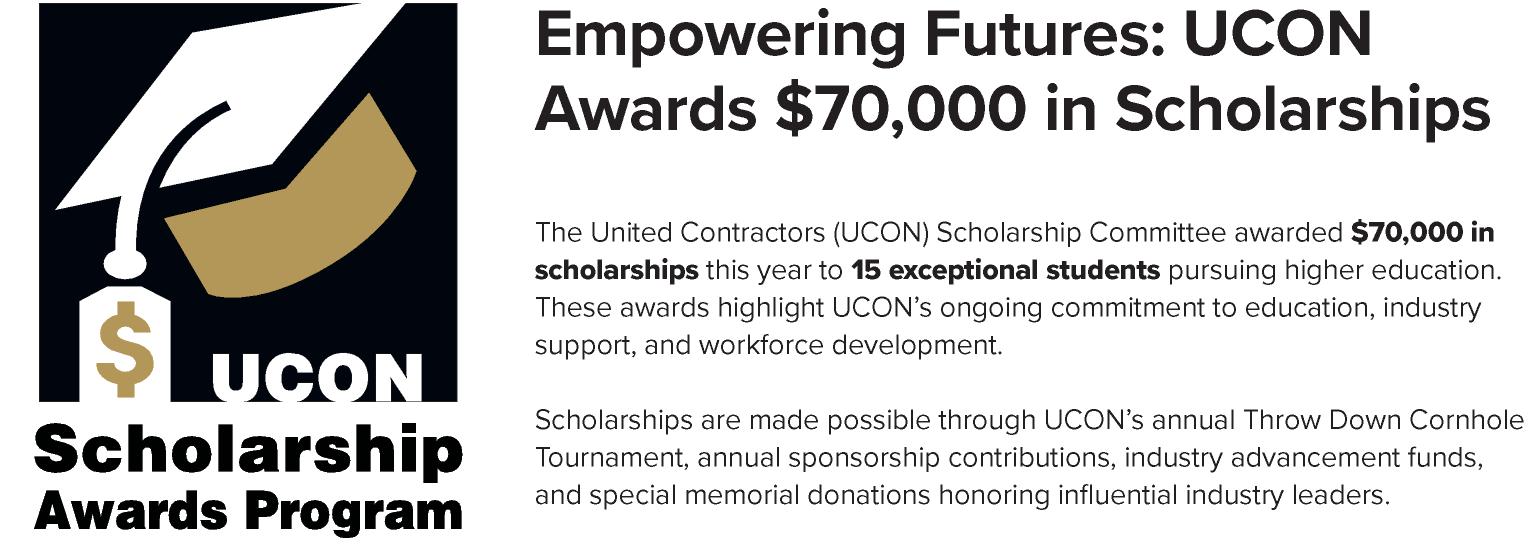 $ UCON
Scholarship
Awards Program

Empowering Futures: UCON Awards $70,000 in Scholarships

The United Contractors (UCON) Scholarship Committee awarded $70,000 in scholarships this year to 15 exceptional students pursuing higher education. These awards highlight UCON's ongoing commitment to education, industry support, and workforce development.

Scholarships are made possible through UCON's annual Throw Down Cornhole Tournament, annual sponsorship contributions, industry advancement funds, and special memorial donations honoring influential industry leaders.