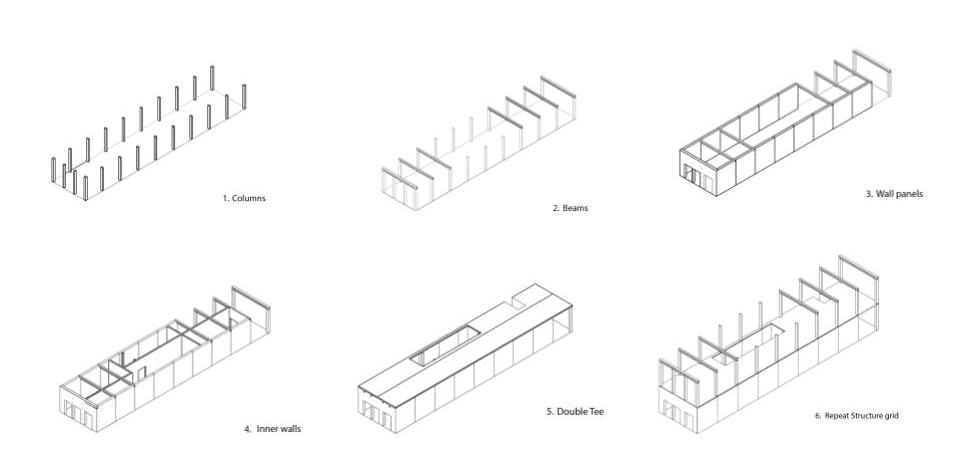 1. Columns

2. Beams

3. Wall panels

4. Inner walls

5. Double Tee

6. Repeat Structure grid