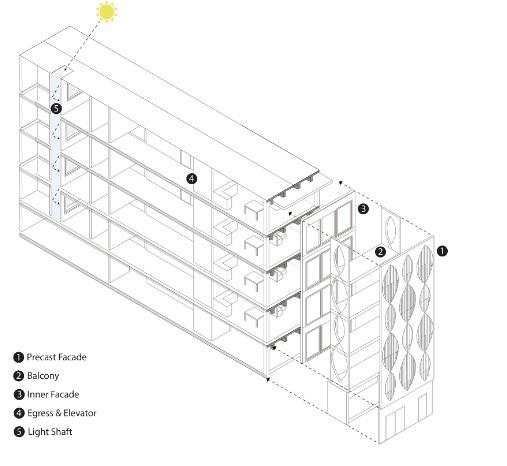 5

4

3

2

1

1 Precast Facade
2 Balcony
3 Inner Facade
4 Egress & Elevator
5 Light Shaft