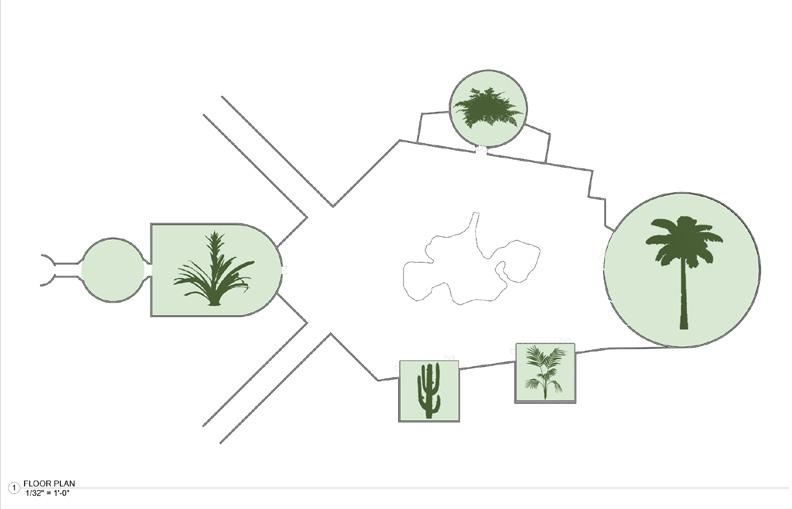 1 FLOOR PLAN
1/32" = 1'-0"