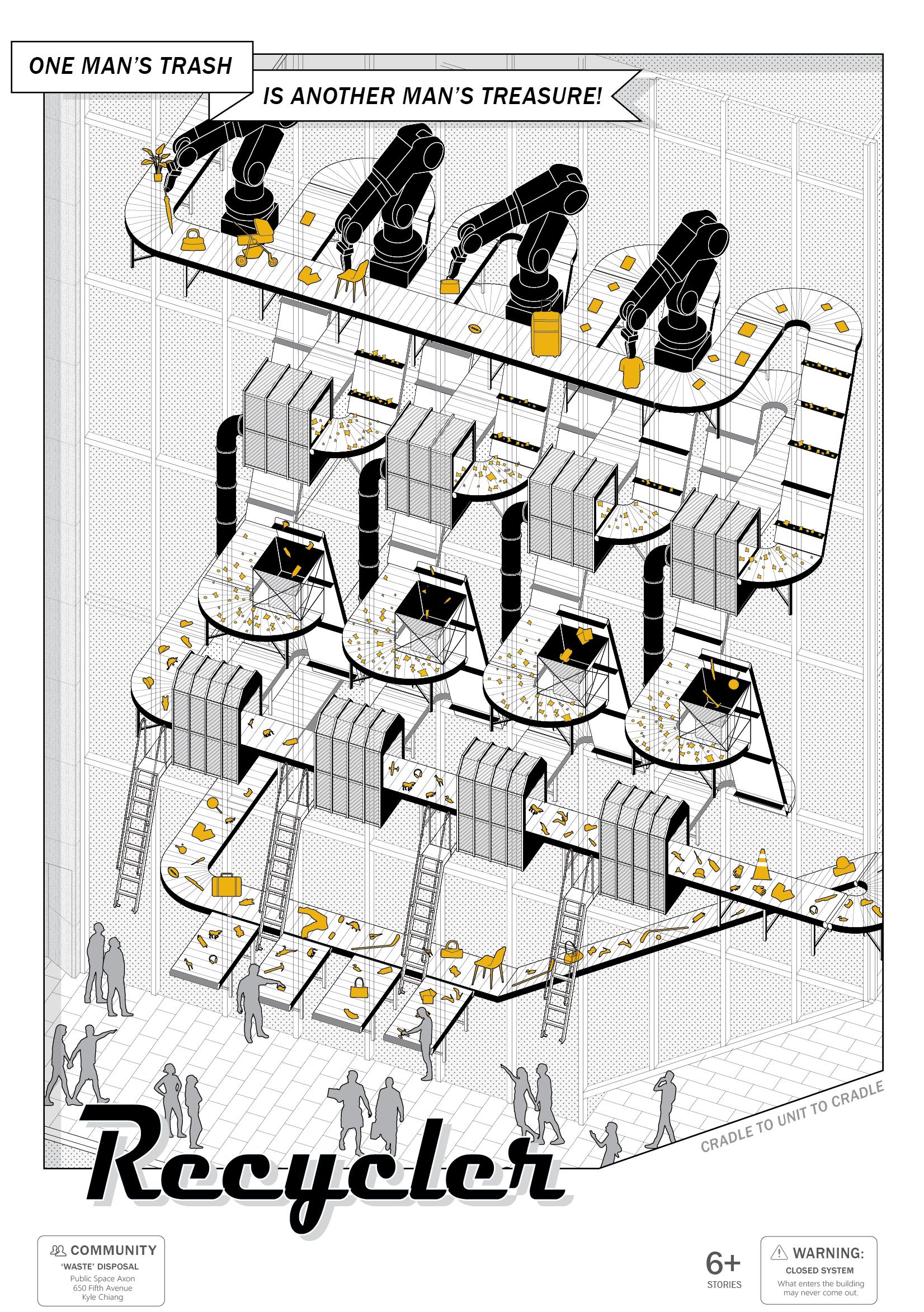 ONE MAN'S TRASH

IS ANOTHER MAN'S TREASURE!

CRADLE TO UNIT TO CRADLE

Recycler

COMMUNITY
'WASTE' DISPOSAL
Public Space Axon
650 Fifth Avenue
Kyle Chiang

6+
STORIES

WARNING:
CLOSED SYSTEM
What enters the building may never come out.