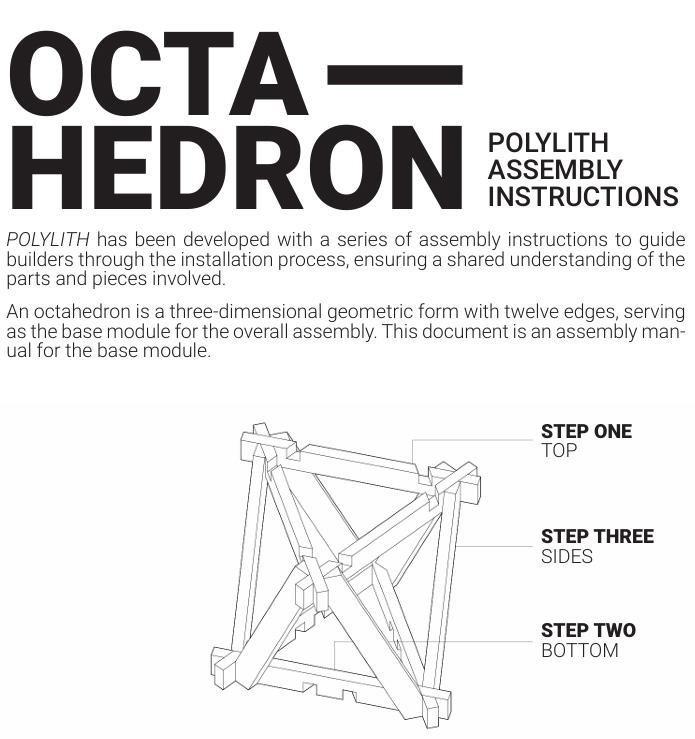 OCTA—
HEDRON

POLYLITH
ASSEMBLY
INSTRUCTIONS

POLYLITH has been developed with a series of assembly instructions to guide builders through the installation process, ensuring a shared understanding of the parts and pieces involved.

An octahedron is a three-dimensional geometric form with twelve edges, serving as the base module for the overall assembly. This document is an assembly manual for the base module.

STEP ONE
TOP

STEP THREE
SIDES

STEP TWO
BOTTOM