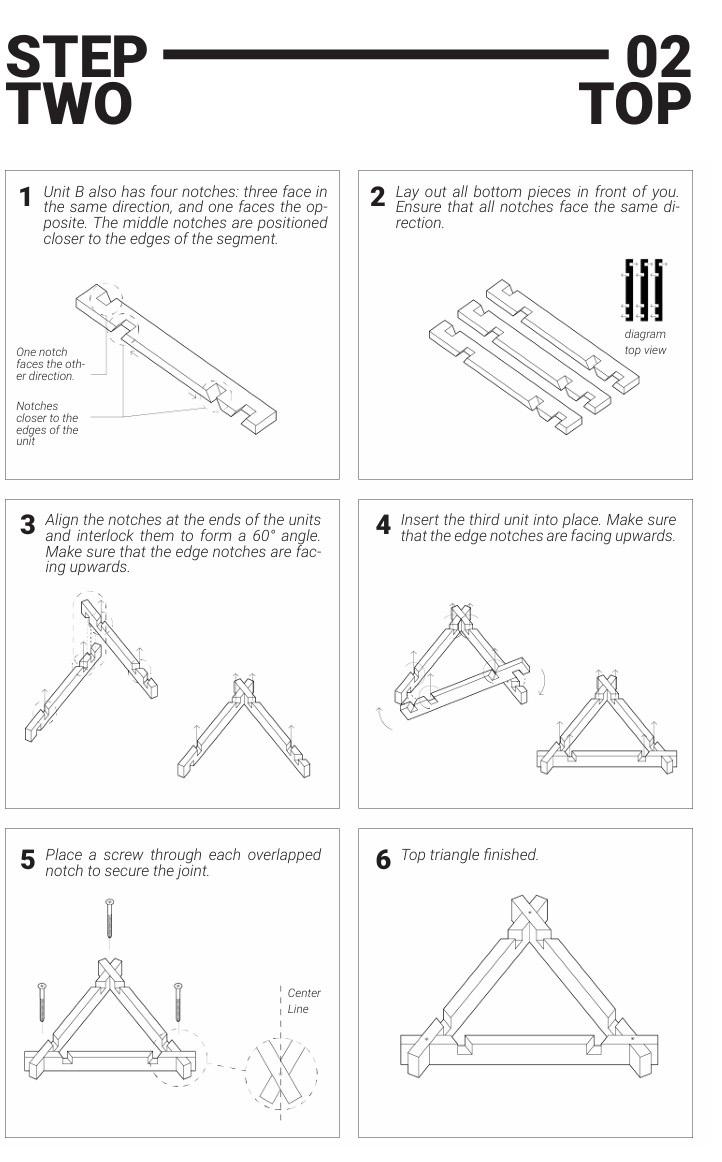 STEP TWO

02 TOP

1 Unit B also has four notches: three face in the same direction, and one faces the opposite. The middle notches are positioned closer to the edges of the segment.

One notch faces the other direction.

Notches closer to the edges of the unit

2 Lay out all bottom pieces in front of you. Ensure that all notches face the same direction.

diagram top view

3 Align the notches at the ends of the units and interlock them to form a 60° angle. Make sure that the edge notches are facing upwards.

4 Insert the third unit into place. Make sure that the edge notches are facing upwards.

5 Place a screw through each overlapped notch to secure the joint.

Center Line

6 Top triangle finished.