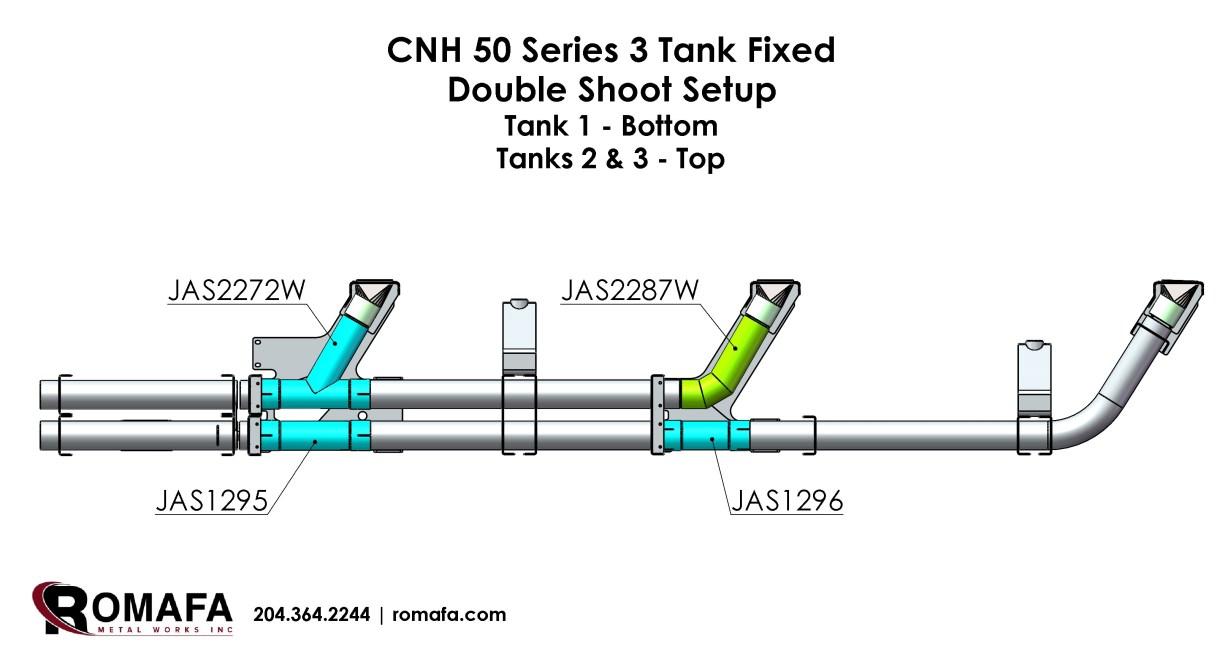 CNH 50 Series 3 Tank Fixed
Double Shoot Setup
Tank 1 - Bottom
Tanks 2 & 3 - Top

JAS2272W
JAS2287W
JAS1295
JAS1296

ROMAFA
METAL WORKS INC
204.364.2244 | romafa.com