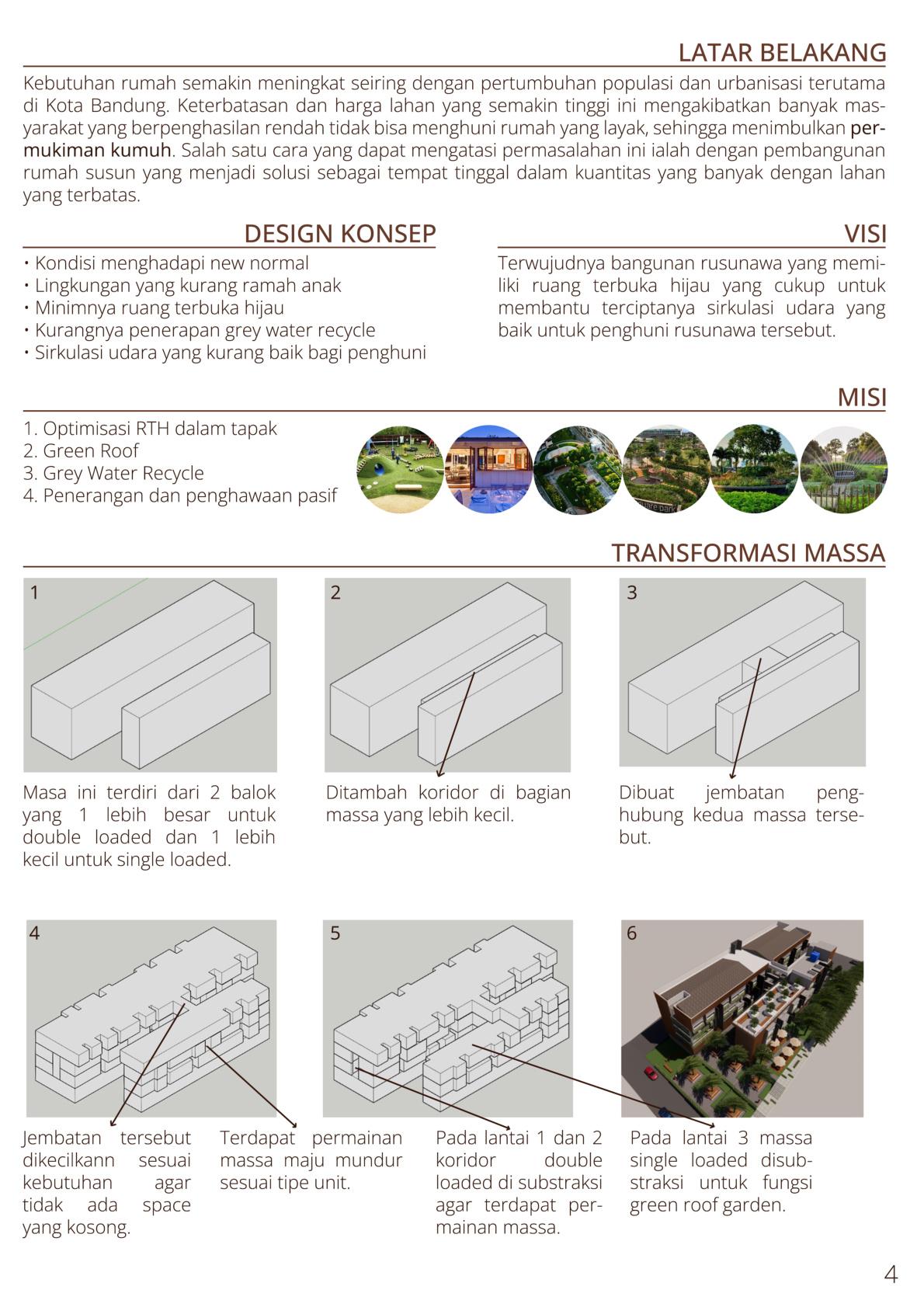 LATAR BELAKANG

Kebutuhan rumah semakin meningkat seiring dengan pertumbuhan populasi dan urbanisasi terutama di Kota Bandung. Keterbatasan dan harga lahan yang semakin tinggi ini mengakibatkan banyak masyarakat yang berpenghasilan rendah tidak bisa menghuni rumah yang layak, sehingga menimbulkan permukiman kumuh. Salah satu cara yang dapat mengatasi permasalahan ini ialah dengan pembangunan rumah susun yang menjadi solusi sebagai tempat tinggal dalam kuantitas yang banyak dengan lahan yang terbatas.

DESIGN KONSEP

• Kondisi menghadapi new normal
• Lingkungan yang kurang ramah anak
• Minimnya ruang terbuka hijau
• Kurangnya penerapan grey water recycle
• Sirkulasi udara yang kurang baik bagi penghuni

VISI

Terwujudnya bangunan rusunawa yang memiliki ruang terbuka hijau yang cukup untuk membantu terciptanya sirkulasi udara yang baik untuk penghuni rusunawa tersebut.

MISI

1. Optimisasi RTH dalam tapak
2. Green Roof
3. Grey Water Recycle
4. Penerangan dan penghawaan pasif

TRANSFORMASI MASSA

1

Masa ini terdiri dari 2 balok yang 1 lebih besar untuk double loaded dan 1 lebih kecil untuk single loaded.

2

Ditambah koridor di bagian massa yang lebih kecil.

3

Dibuat jembatan penghubung kedua massa tersebut.

4

Jembatan tersebut dikecilkann sesuai kebutuhan agar tidak ada space yang kosong.

Terdapat permainan massa maju mundur sesuai tipe unit.

5

Pada lantai 1 dan 2 koridor double loaded di substraksi agar terdapat permainan massa.

6

Pada lantai 3 massa single loaded disubstraksi untuk fungsi green roof garden.

4