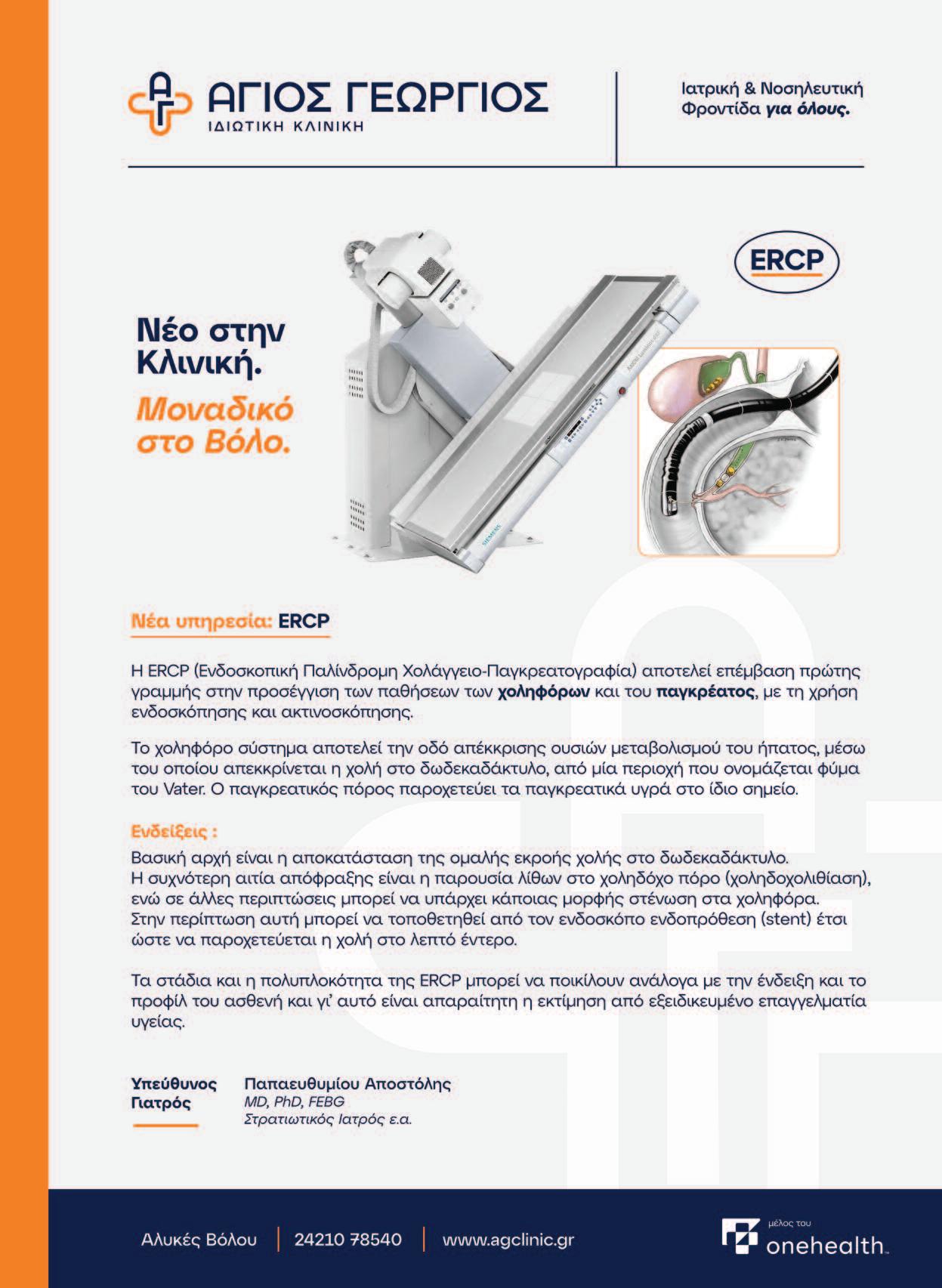 ΑΓΙΟΣ ΓΕΩΡΓΙΟΣ
ΙΔΙΩΤΙΚΗ ΚΛΙΝΙΚΗ

Ιατρική & Νοσηλευτική Φροντίδα για όλους.

ERCP

Νέο στην Κλινική.
Μοναδικό στο Βόλο.

SIEMENS

Νέα υπηρεσία: ERCP

Η ERCP (Ενδοσκοπική Παλίνδρομη Χολάγγειο-Παγκρεατογραφία) αποτελεί επέμβαση πρώτης γραμμής στην προσέγγιση των παθήσεων των χοληφόρων και του παγκρέατος, με τη χρήση ενδοσκόπησης και ακτινοσκόπησης.

Το χοληφόρο σύστημα αποτελεί την οδό απέκκρισης ουσιών μεταβολισμού του ήπατος, μέσω του οποίου απεκκρίνεται η χολή στο δωδεκαδάκτυλο, από μία περιοχή που ονομάζεται φύμα του Vater. Ο παγκρεατικός πόρος παροχετεύει τα παγκρεατικά υγρά στο ίδιο σημείο.

Ενδείξεις :
Βασική αρχή είναι η αποκατάσταση της ομαλής εκροής χολής στο δωδεκαδάκτυλο.
Η συχνότερη αιτία απόφραξης είναι η παρουσία λίθων στο χοληδόχο πόρο (χοληδοχολιθίαση), ενώ σε άλλες περιπτώσεις μπορεί να υπάρχει κάποιας μορφής στένωση στα χοληφόρα.
Στην περίπτωση αυτή μπορεί να τοποθετηθεί από τον ενδοσκόπο ενδοπρόθεση (stent) έτσι ώστε να παροχετεύεται η χολή στο λεπτό έντερο.

Τα στάδια και η πολυπλοκότητα της ERCP μπορεί να ποικίλουν ανάλογα με την ένδειξη και το προφίλ του ασθενή και γι' αυτό είναι απαραίτητη η εκτίμηση από εξειδικευμένο επαγγελματία υγείας.

Υπεύθυνος Γιατρός
Παπαευθυμίου Αποστόλης
MD, PhD, FEBG
Στρατιωτικός Ιατρός ε.α.

Αλυκές Βόλου | 24210 78540 | www.agclinic.gr

μέλος του onehealth