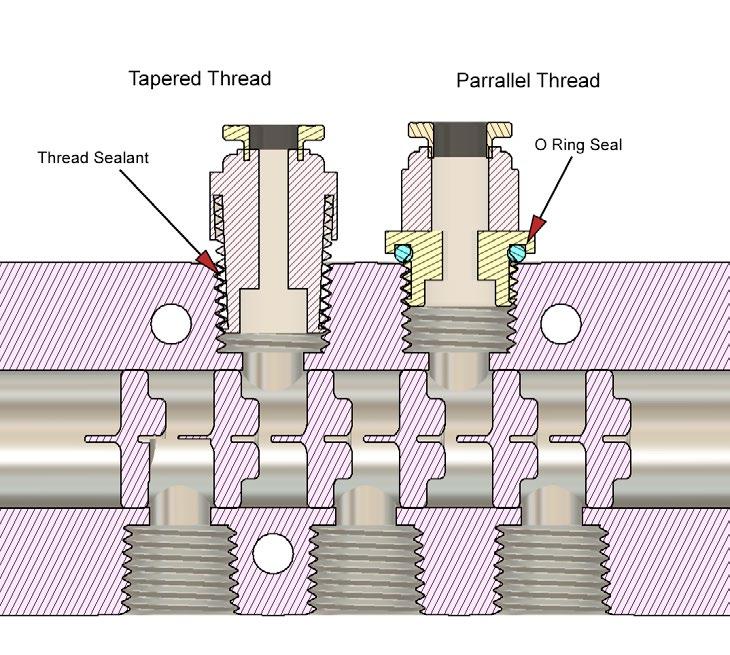 Tapered Thread

Parrallel Thread

Thread Sealant

O Ring Seal