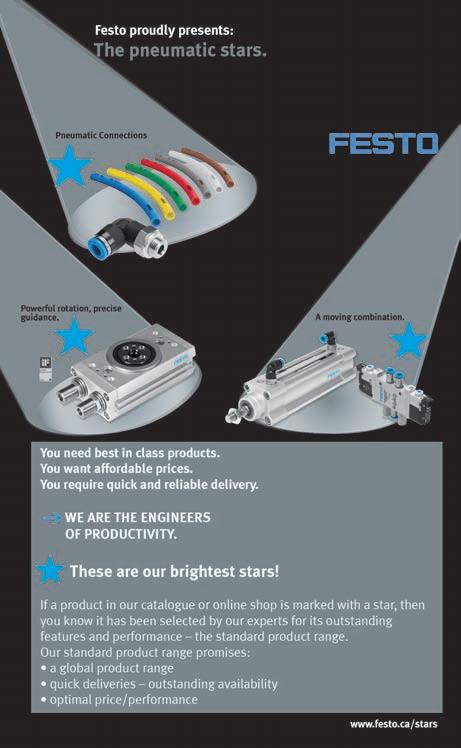 Festo proudly presents:
The pneumatic stars.

Pneumatic Connections

FESTO

Powerful rotation, precise guidance.

A moving combination.

You need best in class products.
You want affordable prices.
You require quick and reliable delivery.

WE ARE THE ENGINEERS OF PRODUCTIVITY.

These are our brightest stars!

If a product in our catalogue or online shop is marked with a star, then you know it has been selected by our experts for its outstanding features and performance – the standard product range.
Our standard product range promises:
• a global product range
• quick deliveries – outstanding availability
• optimal price/performance

www.festo.ca/stars