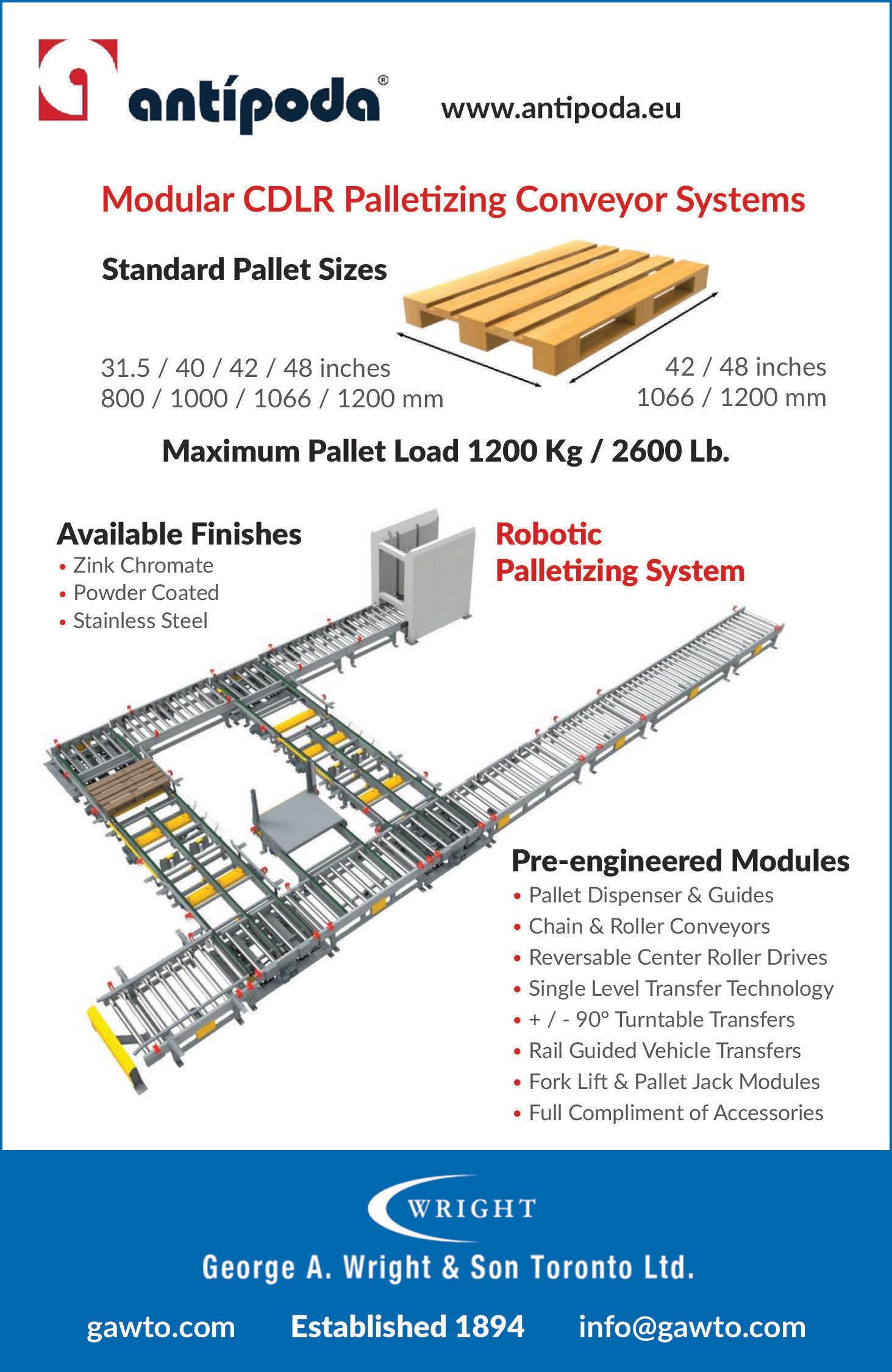 antípoda®

www.antipoda.eu

Modular CDLR Palletizing Conveyor Systems

Standard Pallet Sizes

31.5 / 40 / 42 / 48 inches
800 / 1000 / 1066 / 1200 mm

42 / 48 inches
1066 / 1200 mm

Maximum Pallet Load 1200 Kg / 2600 Lb.

Available Finishes
• Zink Chromate
• Powder Coated
• Stainless Steel

Robotic Palletizing System

Pre-engineered Modules
• Pallet Dispenser & Guides
• Chain & Roller Conveyors
• Reversable Center Roller Drives
• Single Level Transfer Technology
• + / - 90° Turntable Transfers
• Rail Guided Vehicle Transfers
• Fork Lift & Pallet Jack Modules
• Full Compliment of Accessories

WRIGHT

George A. Wright & Son Toronto Ltd.

gawto.com Established 1894 info@gawto.com