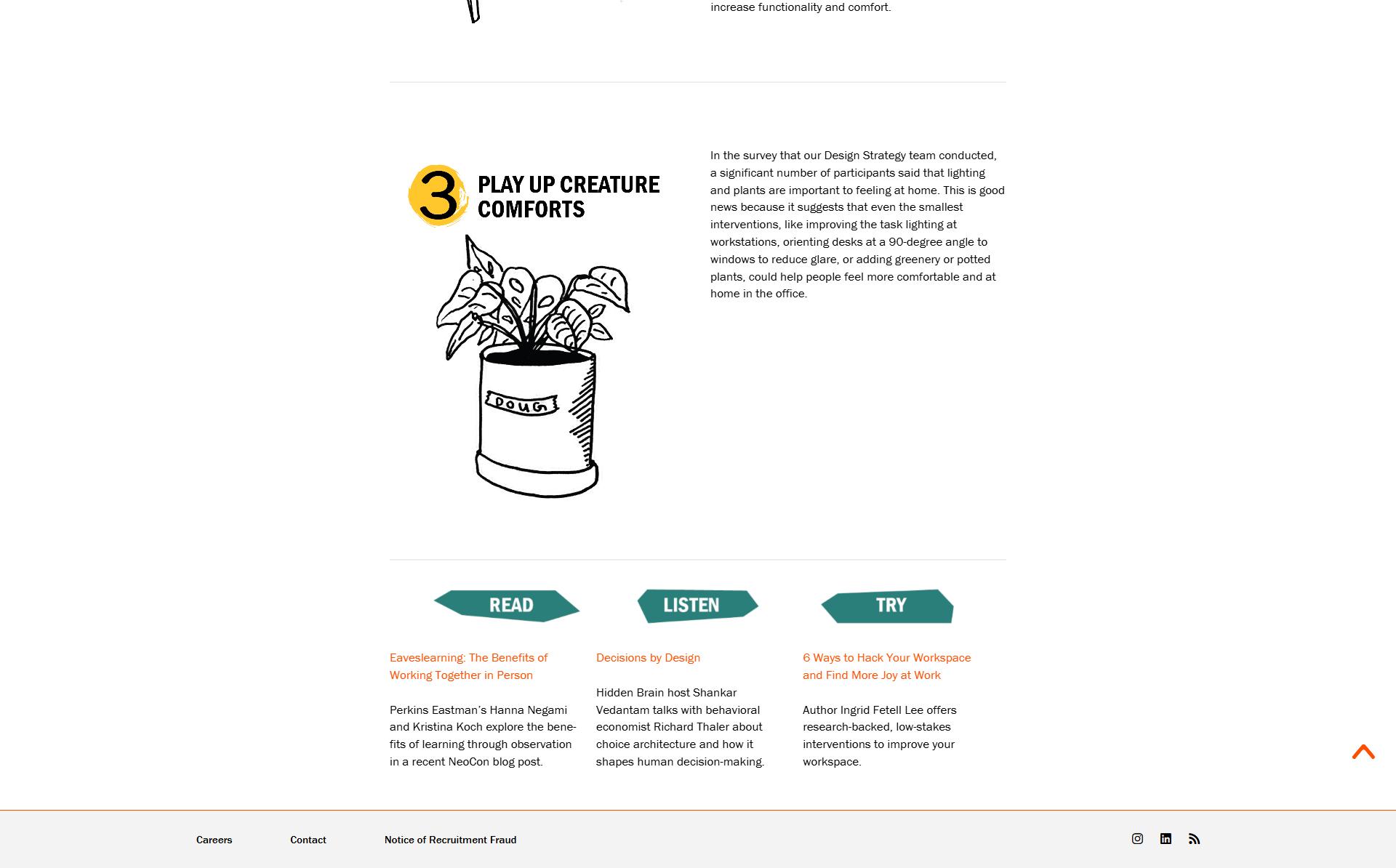 increase functionality and comfort.

3 PLAY UP CREATURE COMFORTS

DOUG

In the survey that our Design Strategy team conducted, a significant number of participants said that lighting and plants are important to feeling at home. This is good news because it suggests that even the smallest interventions, like improving the task lighting at workstations, orienting desks at a 90-degree angle to windows to reduce glare, or adding greenery or potted plants, could help people feel more comfortable and at home in the office.

READ

Eaveslearning: The Benefits of Working Together in Person

Perkins Eastman's Hanna Negami and Kristina Koch explore the benefits of learning through observation in a recent NeoCon blog post.

LISTEN

Decisions by Design

Hidden Brain host Shankar Vedantam talks with behavioral economist Richard Thaler about choice architecture and how it shapes human decision-making.

TRY

6 Ways to Hack Your Workspace and Find More Joy at Work

Author Ingrid Fetell Lee offers research-backed, low-stakes interventions to improve your workspace.

Careers Contact Notice of Recruitment Fraud