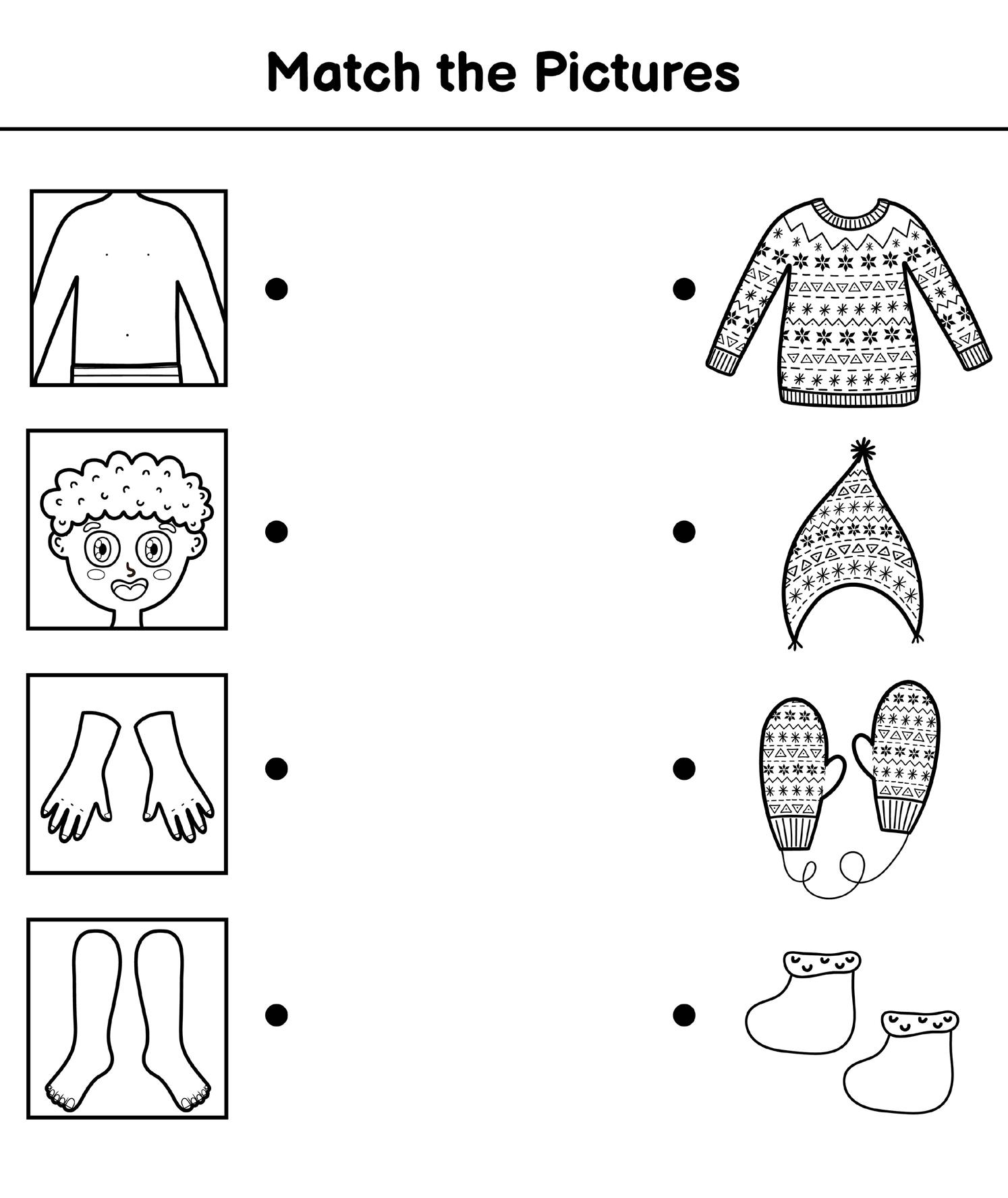 Match the Pictures