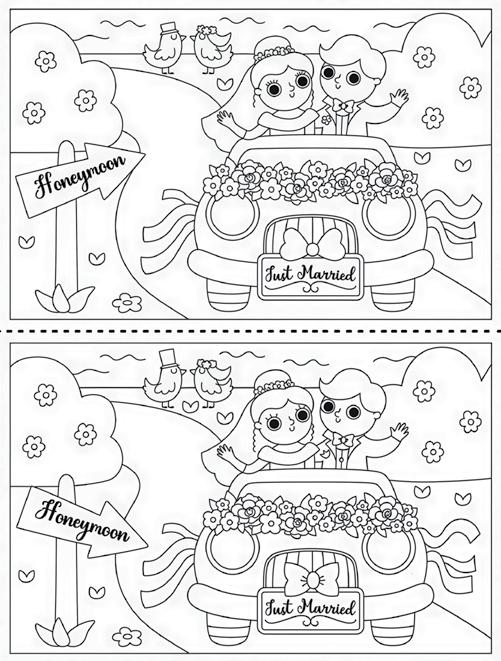 Honeymoon

Just Married

Honeymoon

Just Married