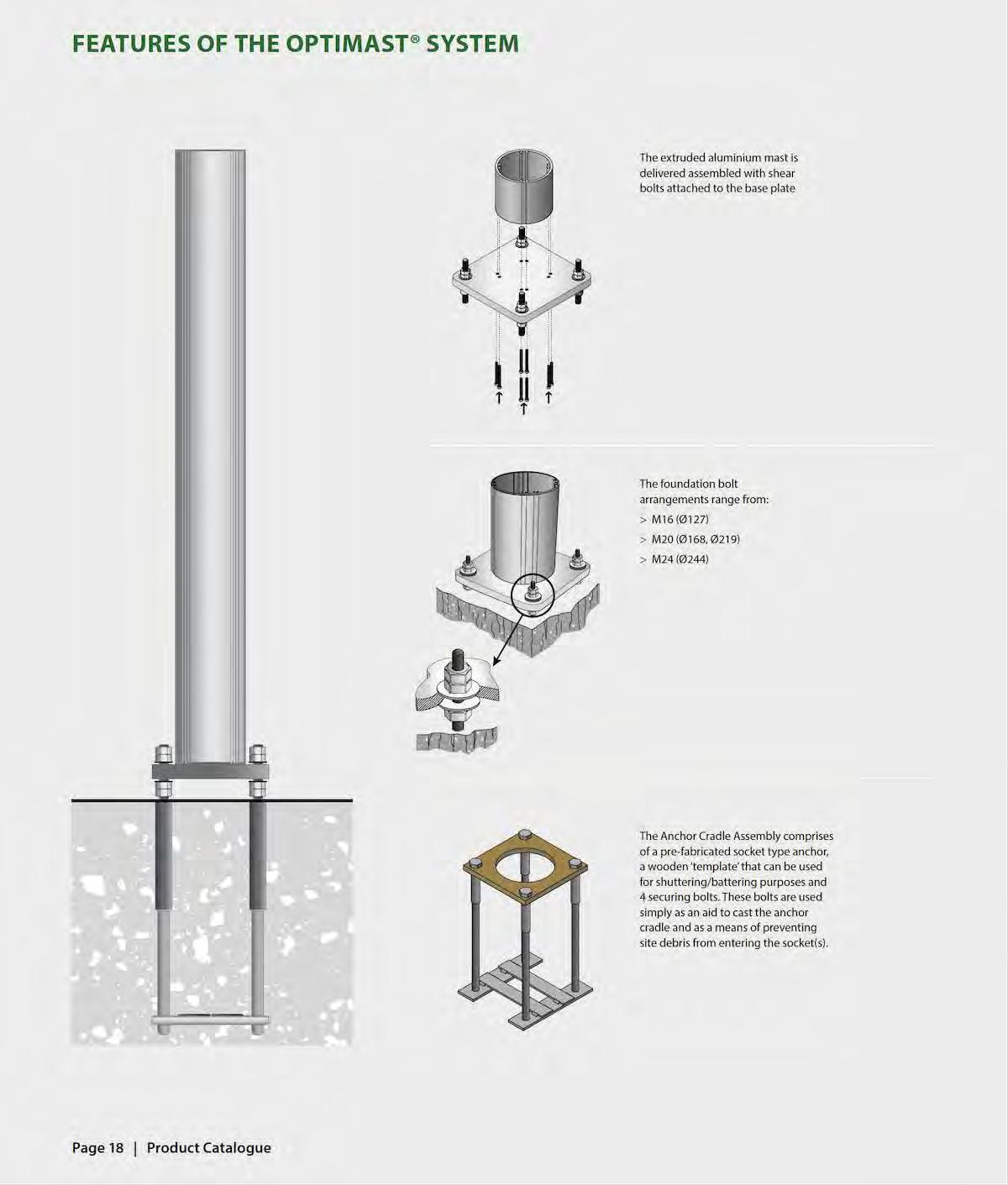 FEATURES OF THE OPTIMAST® SYSTEM

The extruded aluminium mast is delivered assembled with shear bolts attached to the base plate

The foundation bolt arrangements range from:
> M16 (Ø127)
> M20 (Ø168, Ø219)
> M24 (Ø244)

The Anchor Cradle Assembly comprises of a pre-fabricated socket type anchor, a wooden 'template' that can be used for shuttering/battering purposes and 4 securing bolts. These bolts are used simply as an aid to cast the anchor cradle and as a means of preventing site debris from entering the socket(s).

Page 18 | Product Catalogue