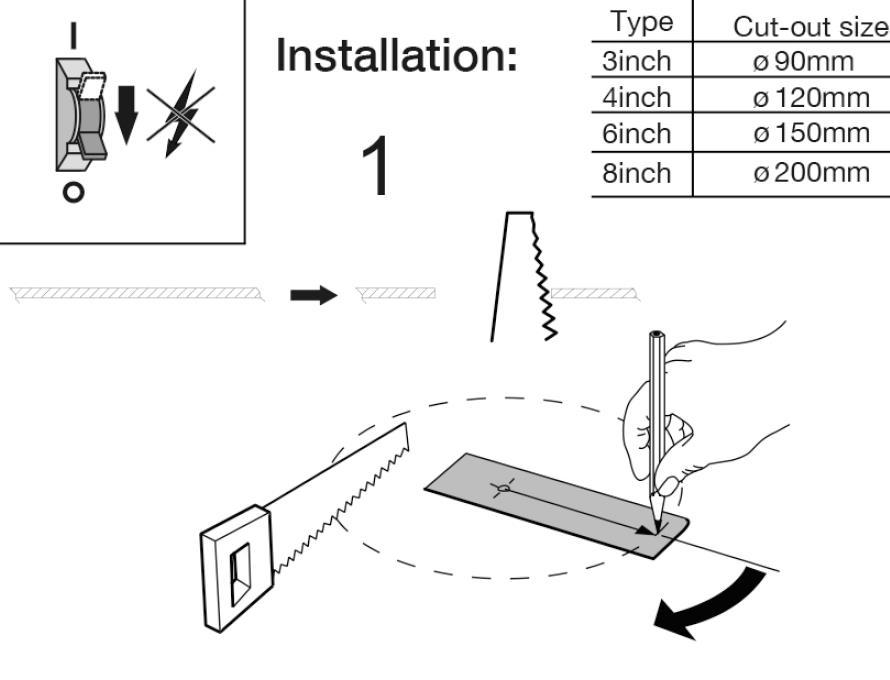 I

O

Installation:

1

| Type | Cut-out size |
|---|---|
| 3inch | ø 90mm |
| 4inch | ø 120mm |
| 6inch | ø 150mm |
| 8inch | ø 200mm |