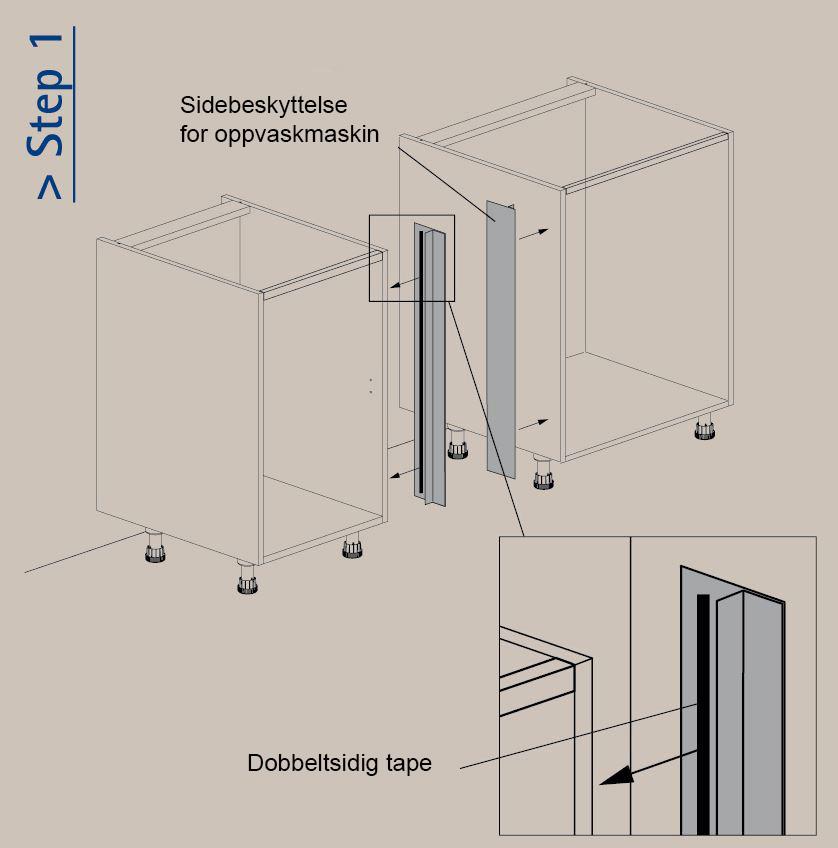 > Step 1

Sidebeskyttelse for oppvaskmaskin

Dobbeltsidig tape