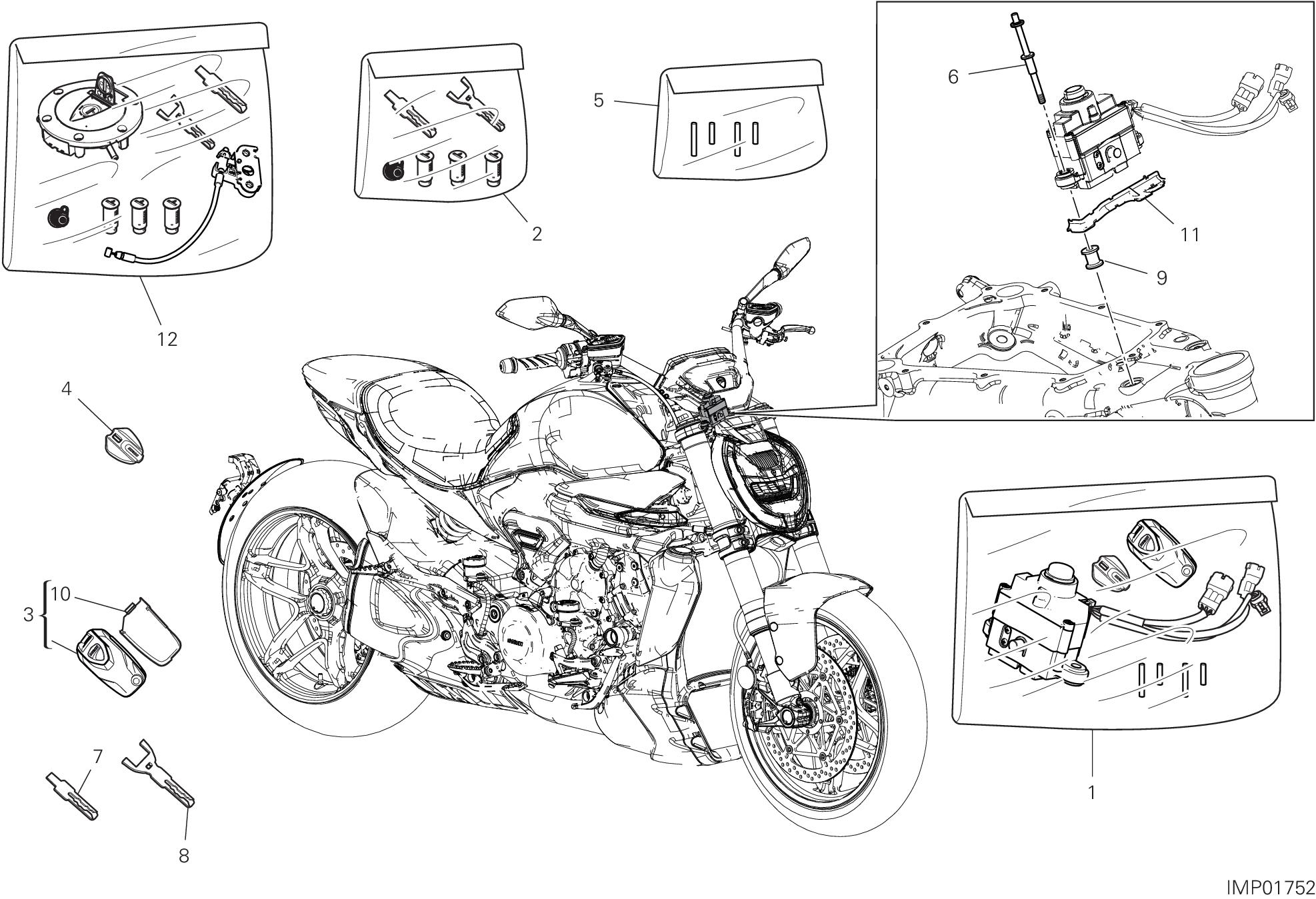 12

2

5

6

11

9

4

3

10

7

8

1

IMP01752