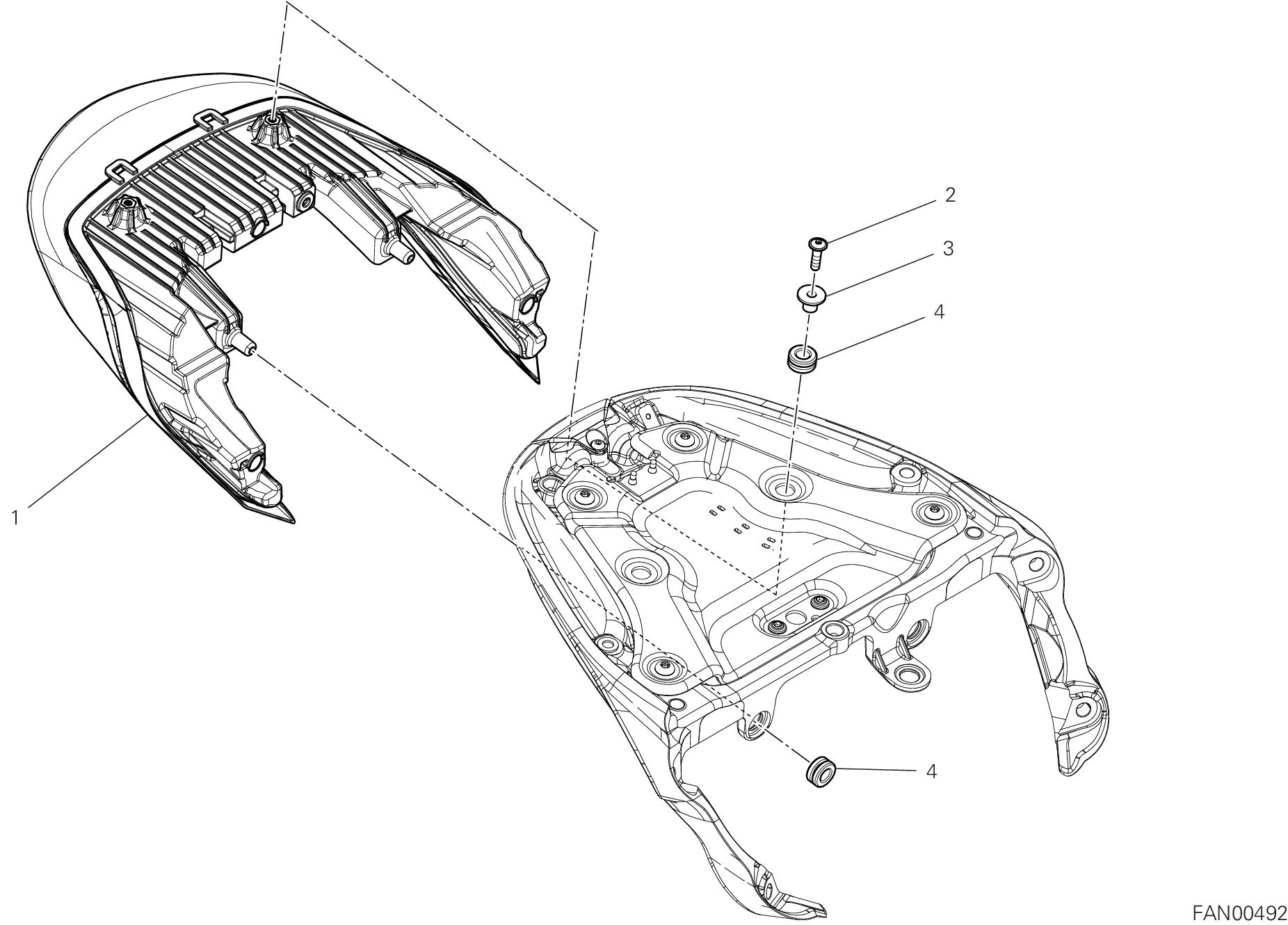 2
3
4
1
4
FAN00492