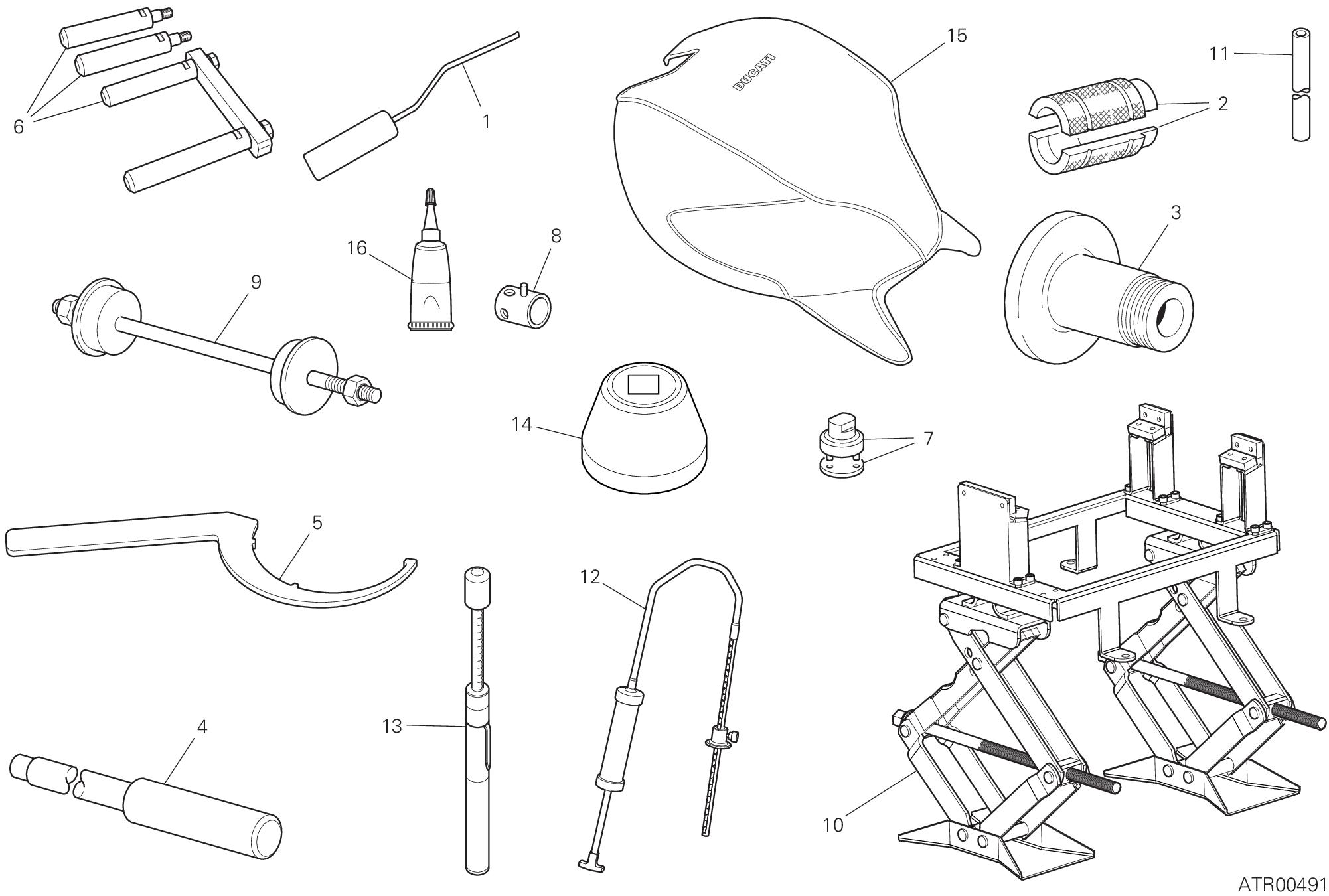 6
1
15
DUCATI
11
2
16
8
3
9
14
7
5
12
13
4
10
ATR00491