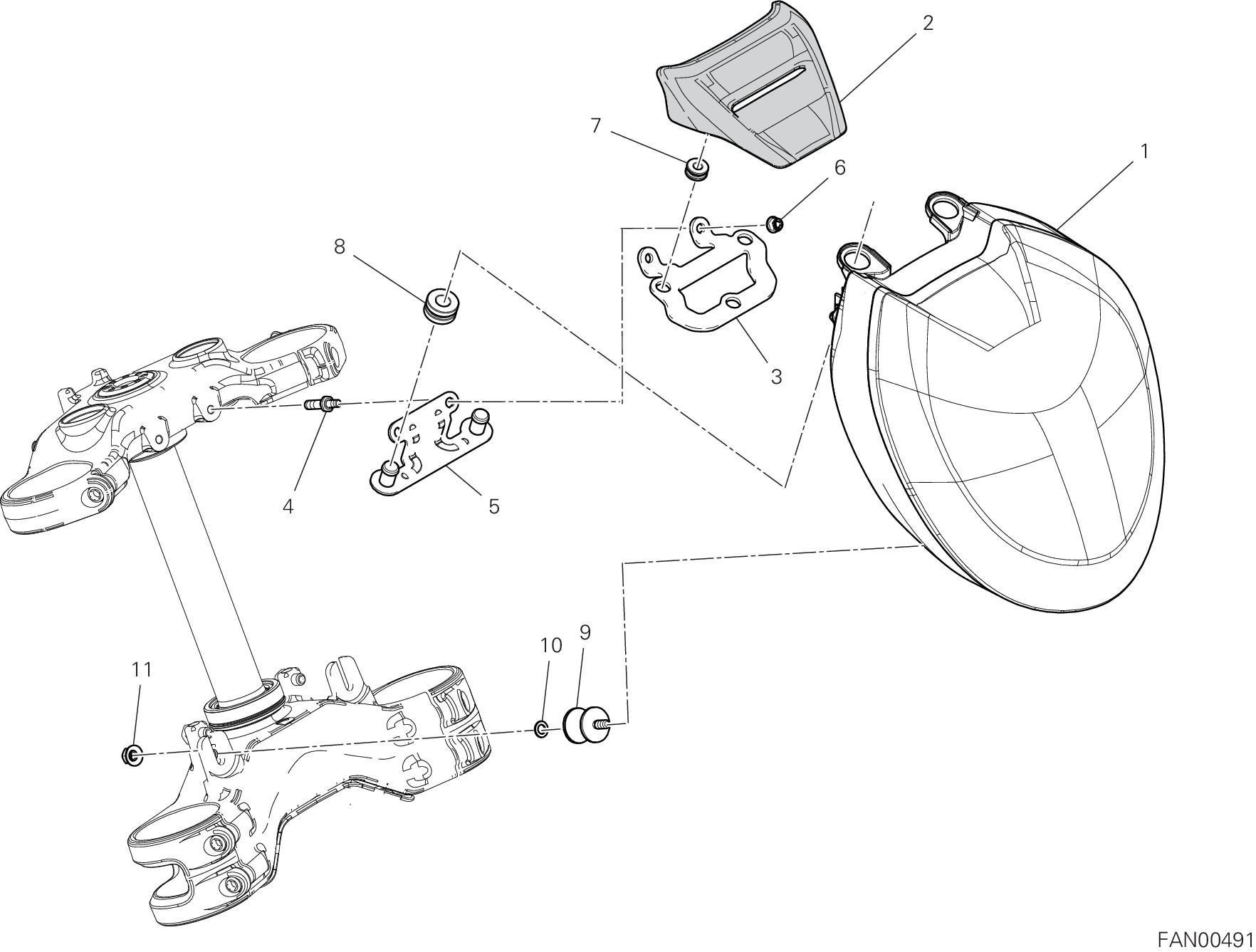 2
7
1
6
8
3
4
5
10
9
11
FAN00491