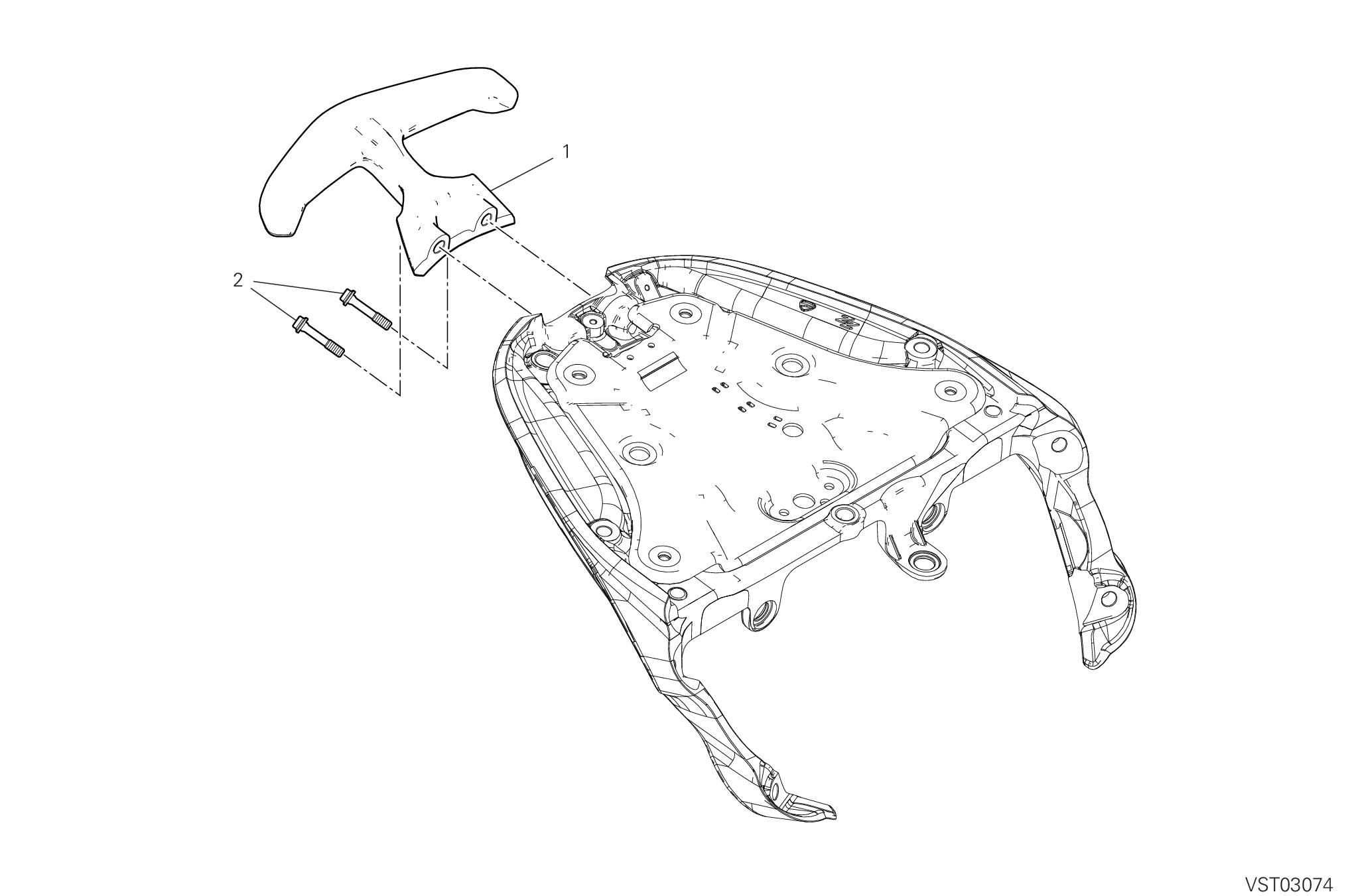 1

2

VST03074