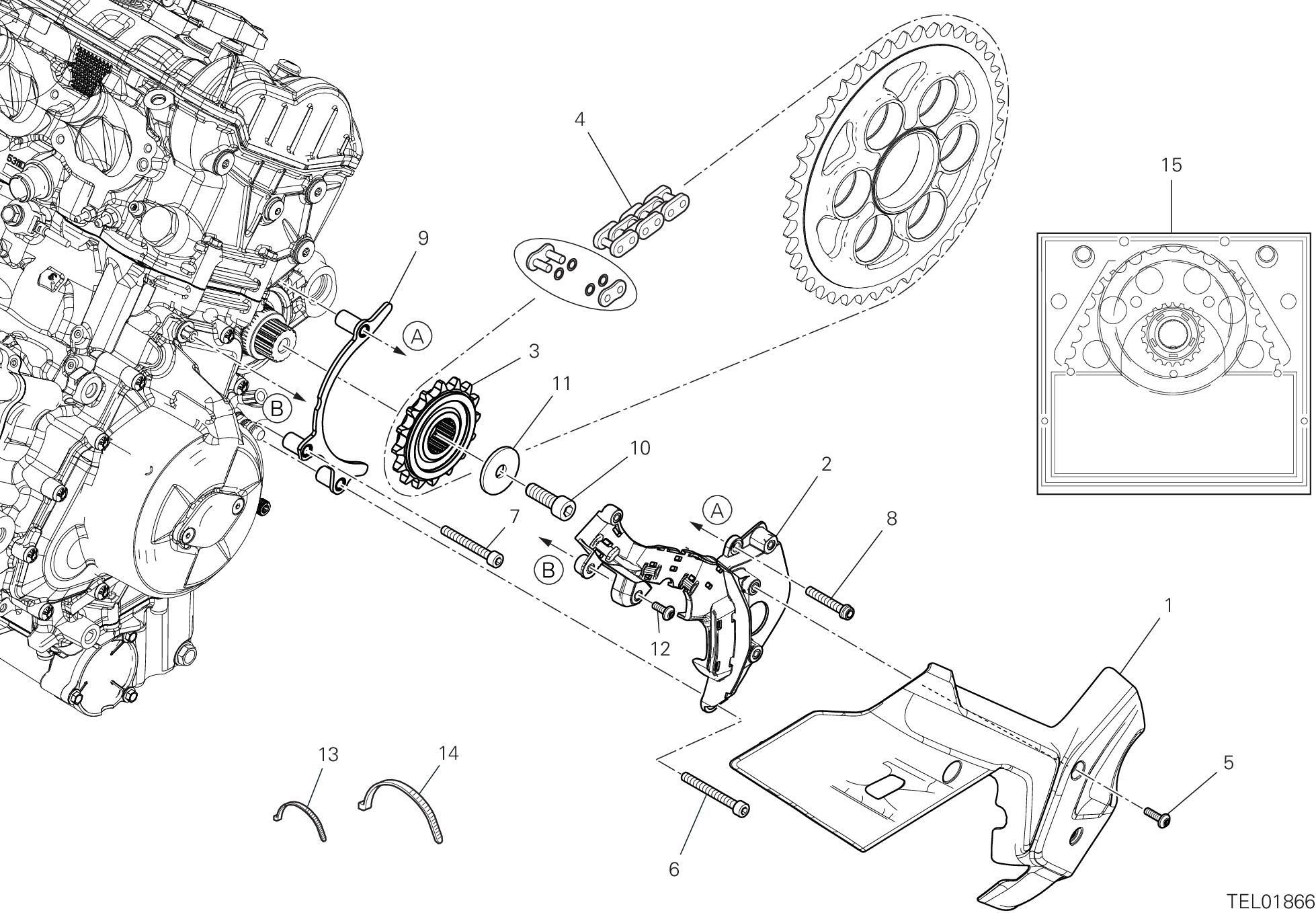 4
15
9
A
3
11
B
10
2
A
7
8
B
12
1
13
14
5
6
TEL01866