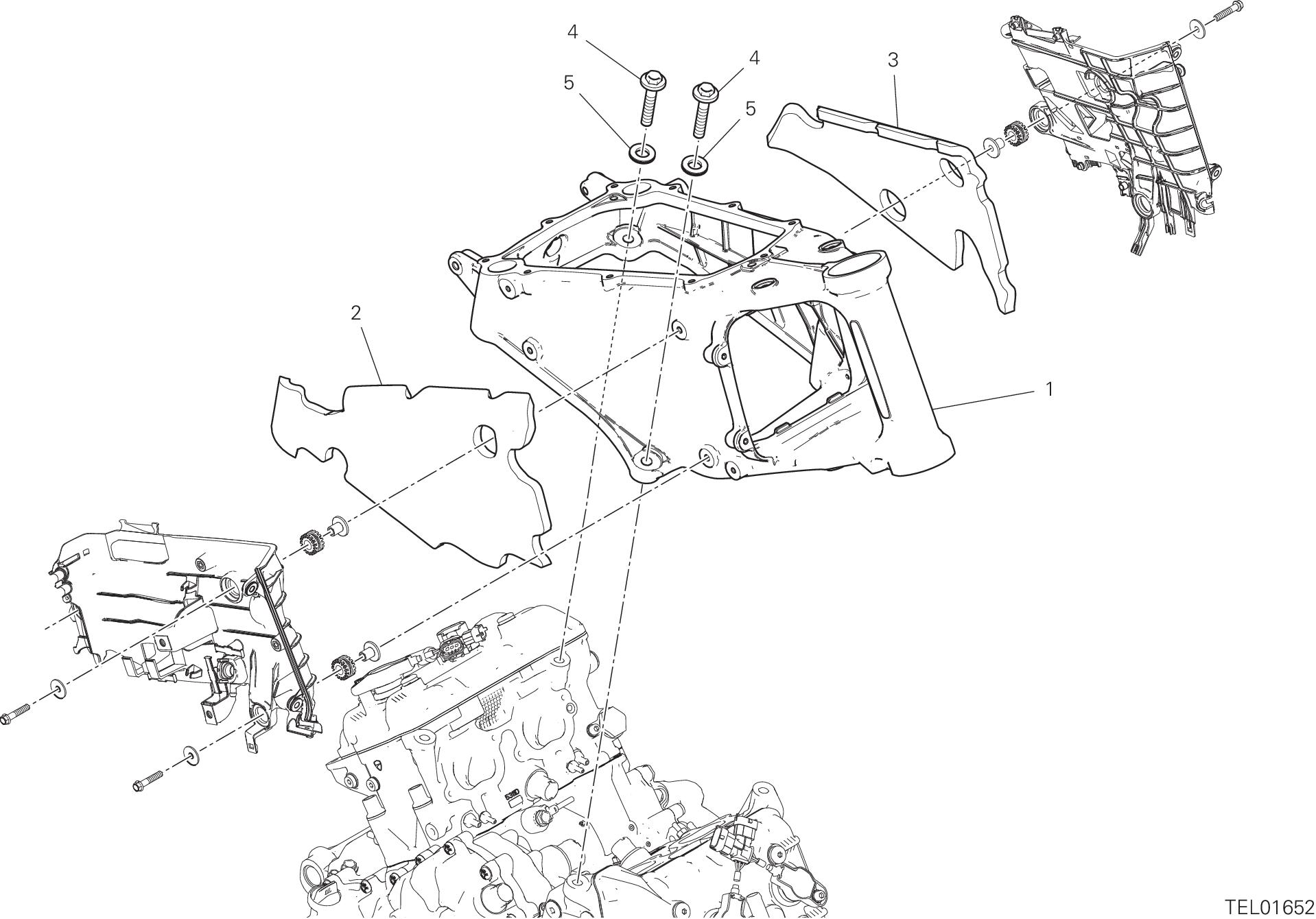 4
4
3
5
5
2
1
TEL01652