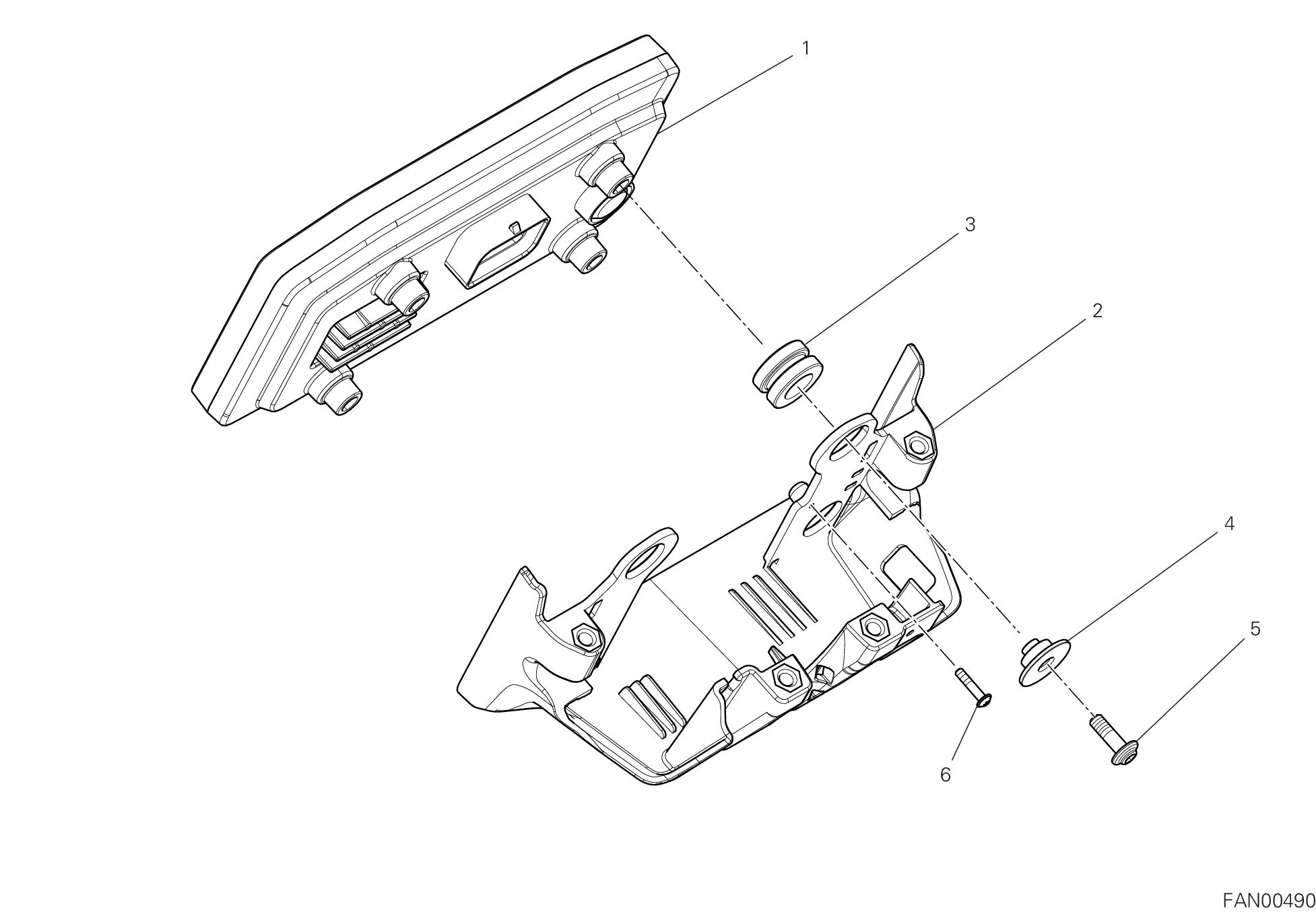 1
3
2
4
5
6
FAN00490