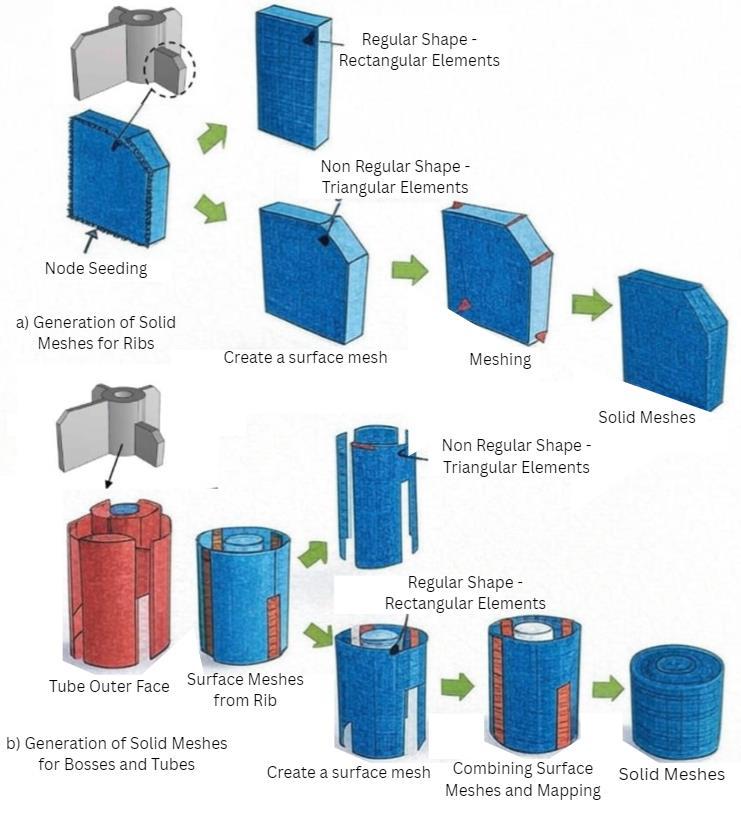 Regular Shape - Rectangular Elements

Non Regular Shape - Triangular Elements

Node Seeding

a) Generation of Solid Meshes for Ribs

Create a surface mesh

Meshing

Solid Meshes

Non Regular Shape - Triangular Elements

Regular Shape - Rectangular Elements

Tube Outer Face

Surface Meshes from Rib

b) Generation of Solid Meshes for Bosses and Tubes

Create a surface mesh

Combining Surface Meshes and Mapping

Solid Meshes