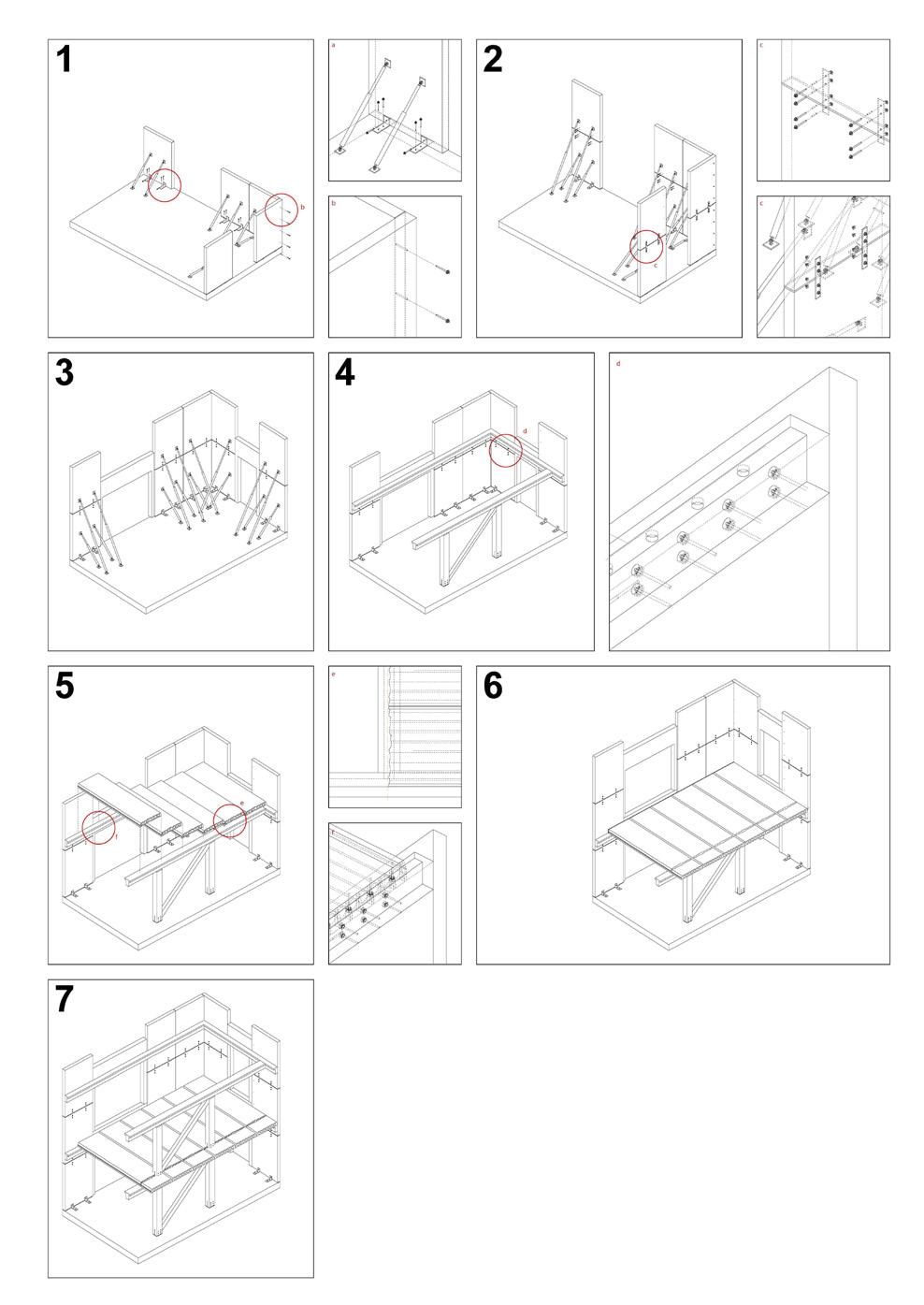 1

b

a

b

2

c

c

c

3

4

d

d

5

e

f

e

f

6

7