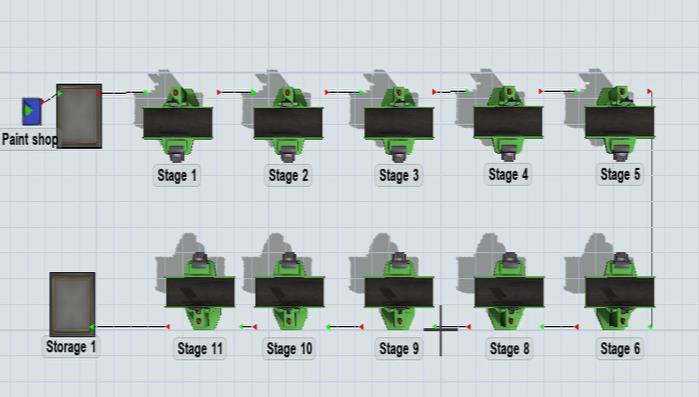 Paint shop

Stage 1

Stage 2

Stage 3

Stage 4

Stage 5

Storage 1

Stage 11

Stage 10

Stage 9

Stage 8

Stage 6