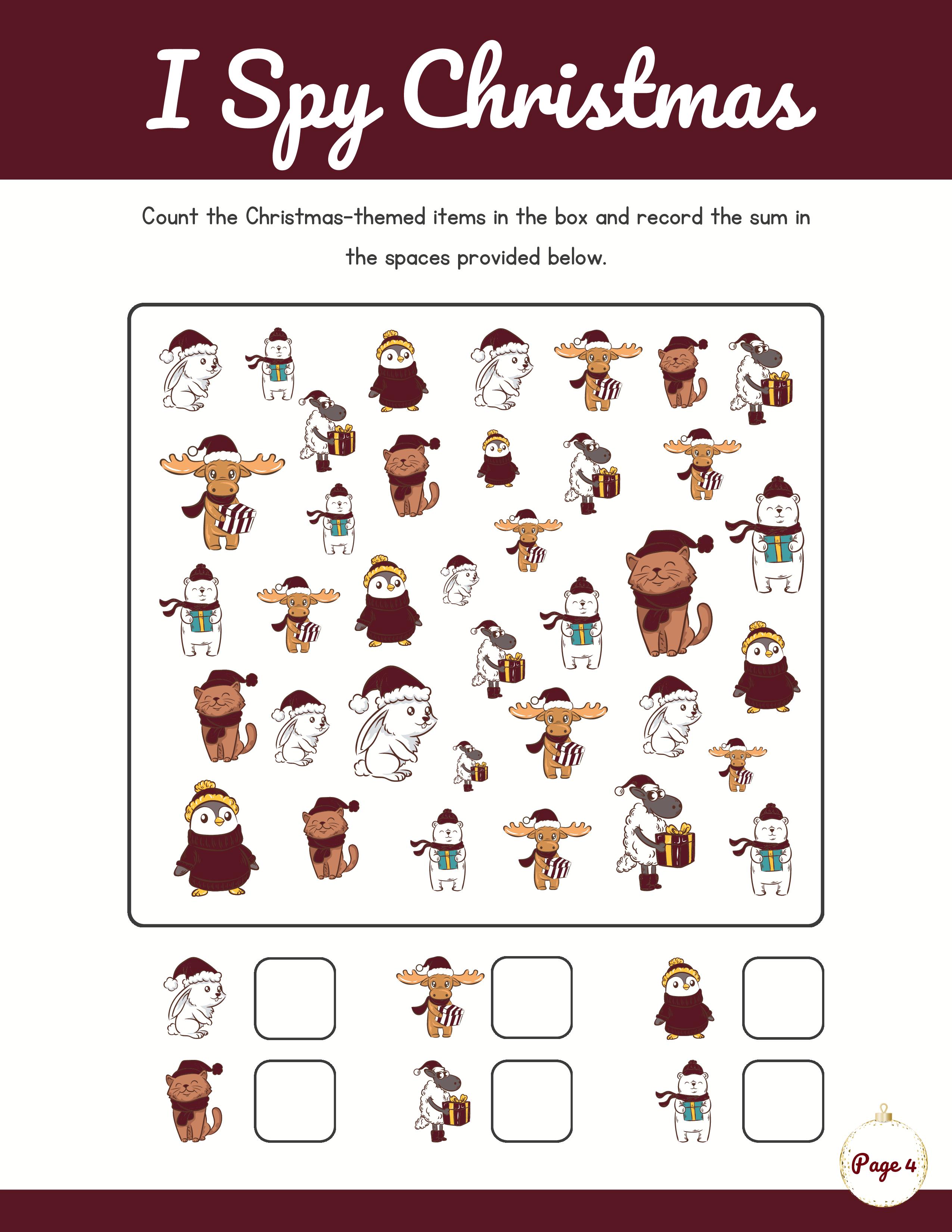 I Spy Christmas

Count the Christmas-themed items in the box and record the sum in the spaces provided below.

Page 4