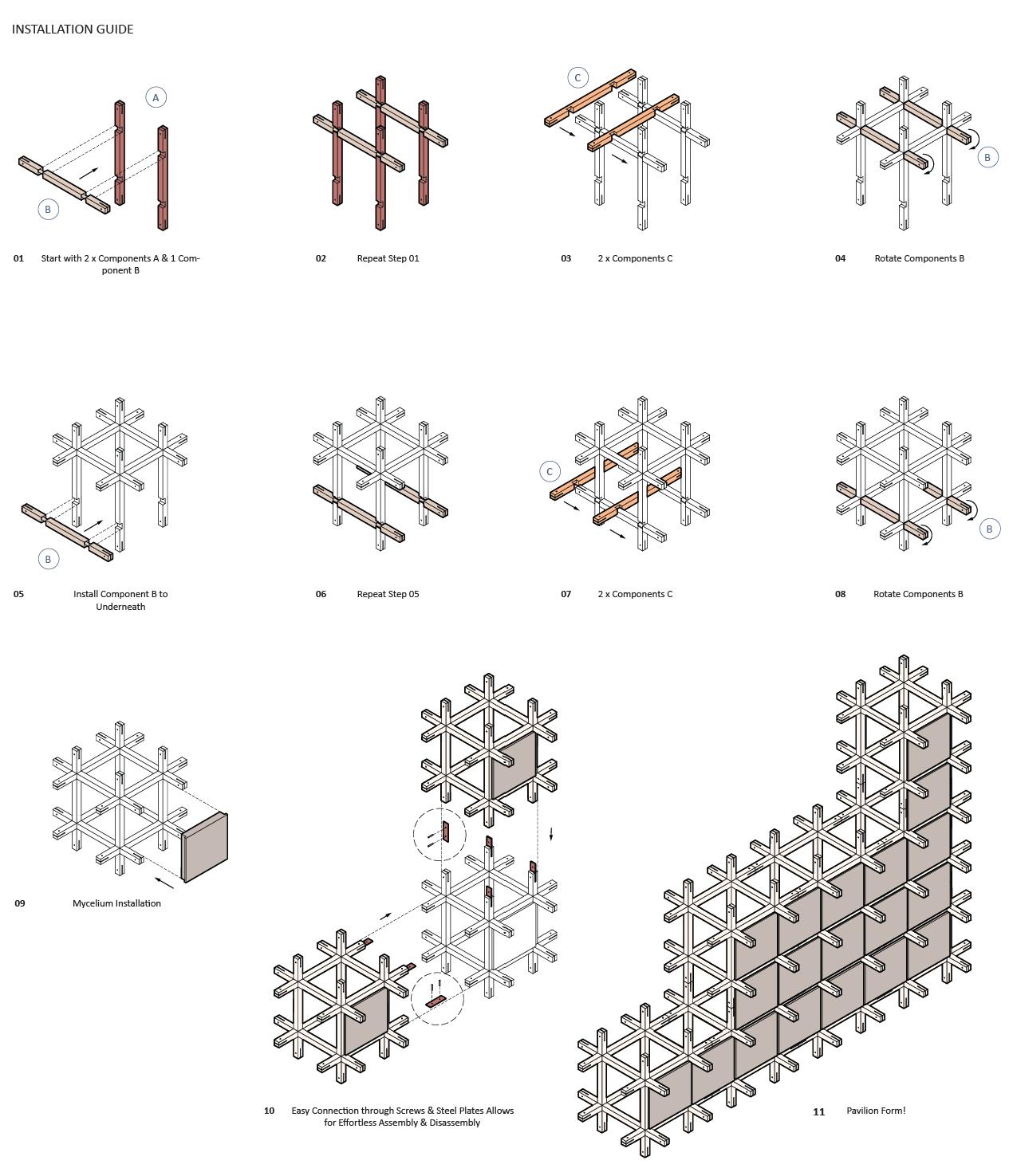 INSTALLATION GUIDE

A

B

01 Start with 2 x Components A & 1 Component B

02 Repeat Step 01

C

03 2 x Components C

B

04 Rotate Components B

B

05 Install Component B to Underneath

06 Repeat Step 05

C

07 2 x Components C

B

08 Rotate Components B

09 Mycelium Installation

10 Easy Connection through Screws & Steel Plates Allows for Effortless Assembly & Disassembly

11 Pavilion Form!