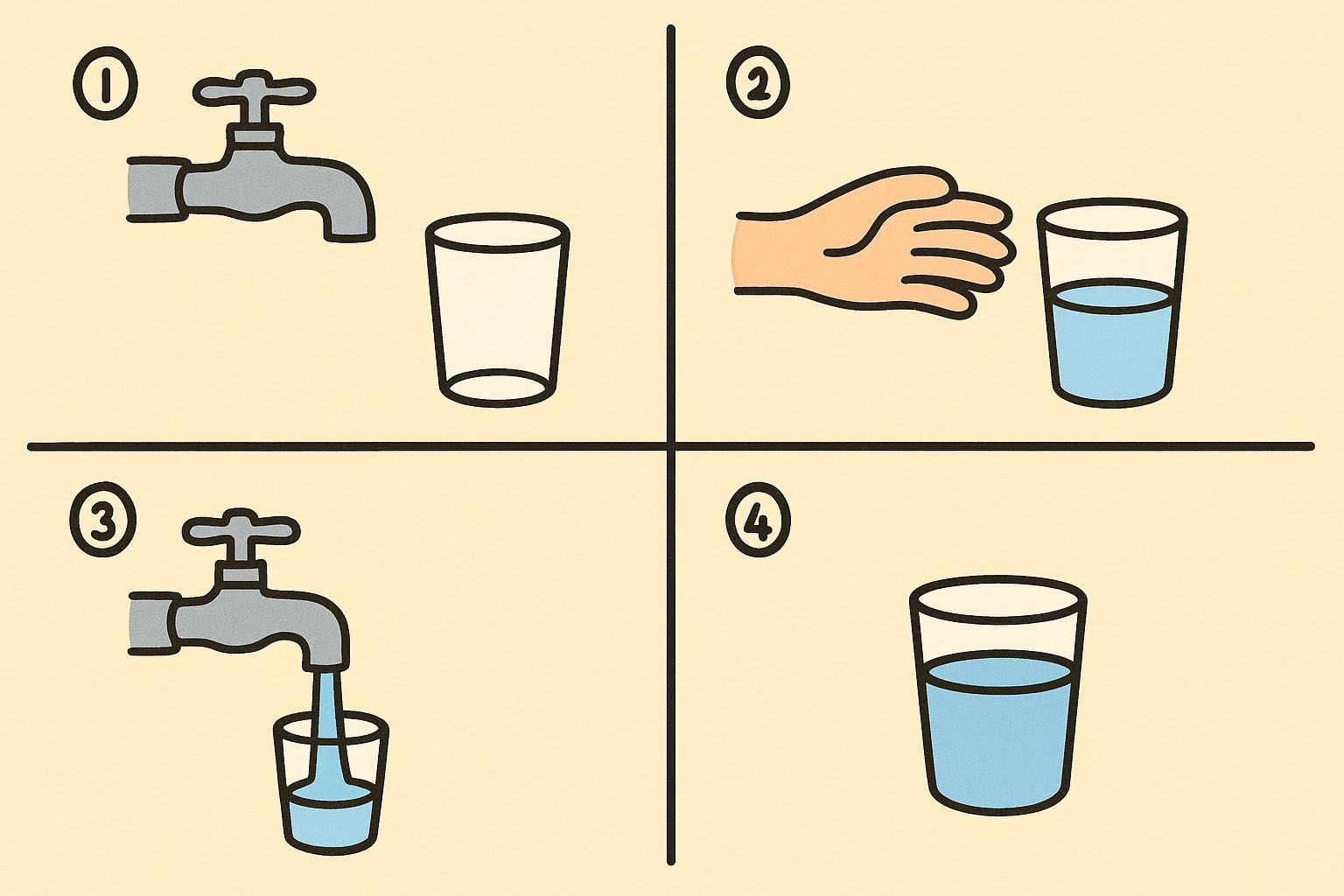 ①

②

③

④