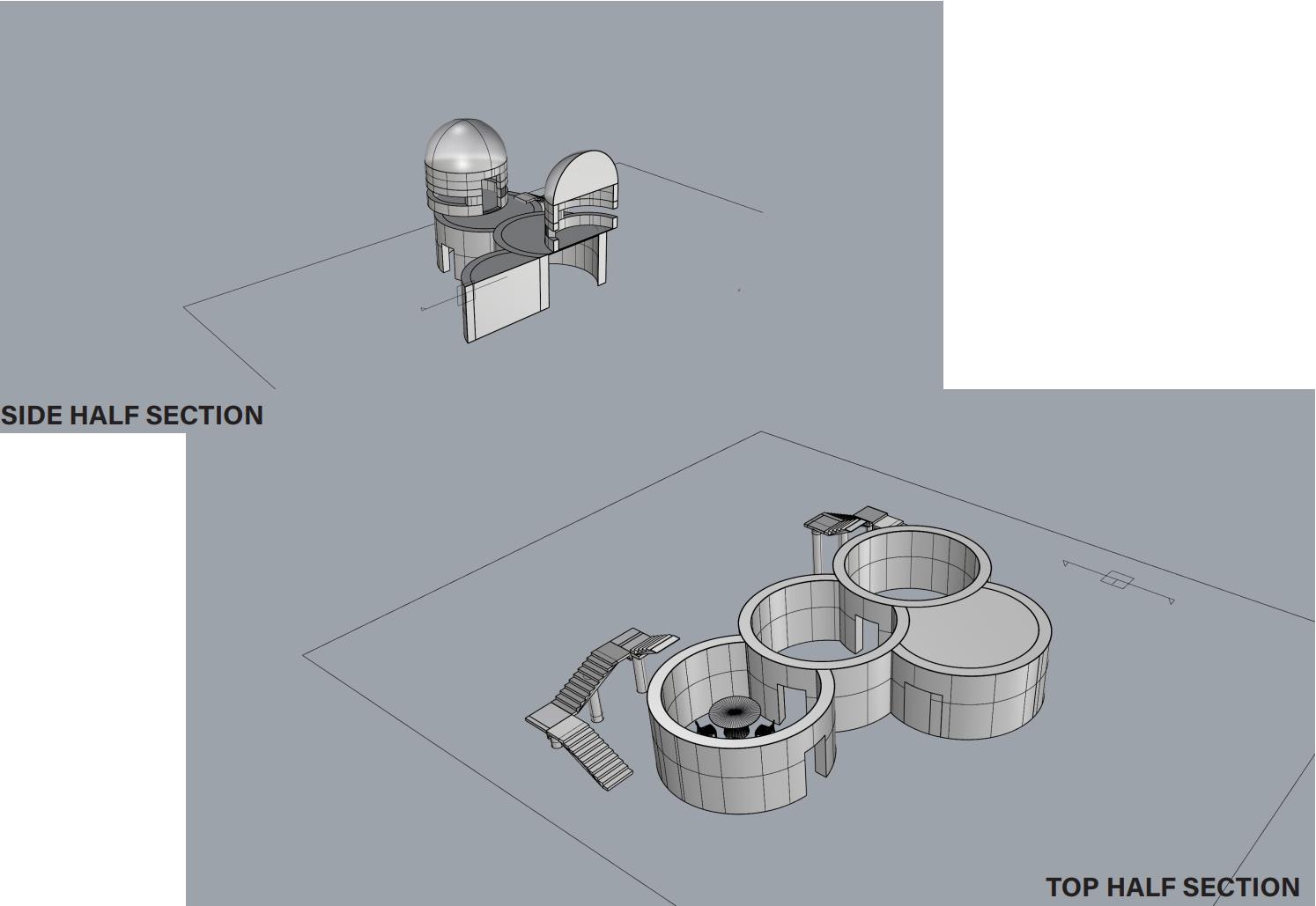 SIDE HALF SECTION

TOP HALF SECTION