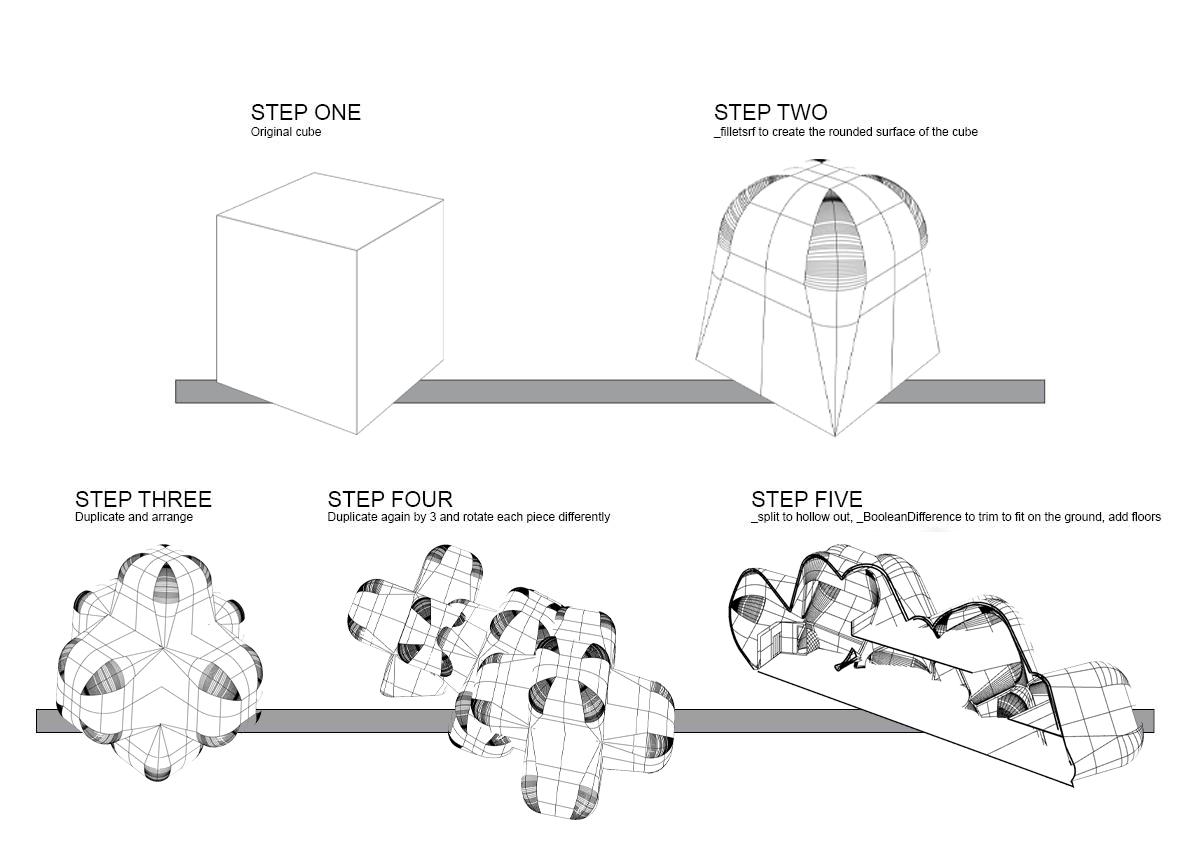 STEP ONE
Original cube

STEP TWO
_filletsrf to create the rounded surface of the cube

STEP THREE
Duplicate and arrange

STEP FOUR
Duplicate again by 3 and rotate each piece differently

STEP FIVE
_split to hollow out, _BooleanDifference to trim to fit on the ground, add floors